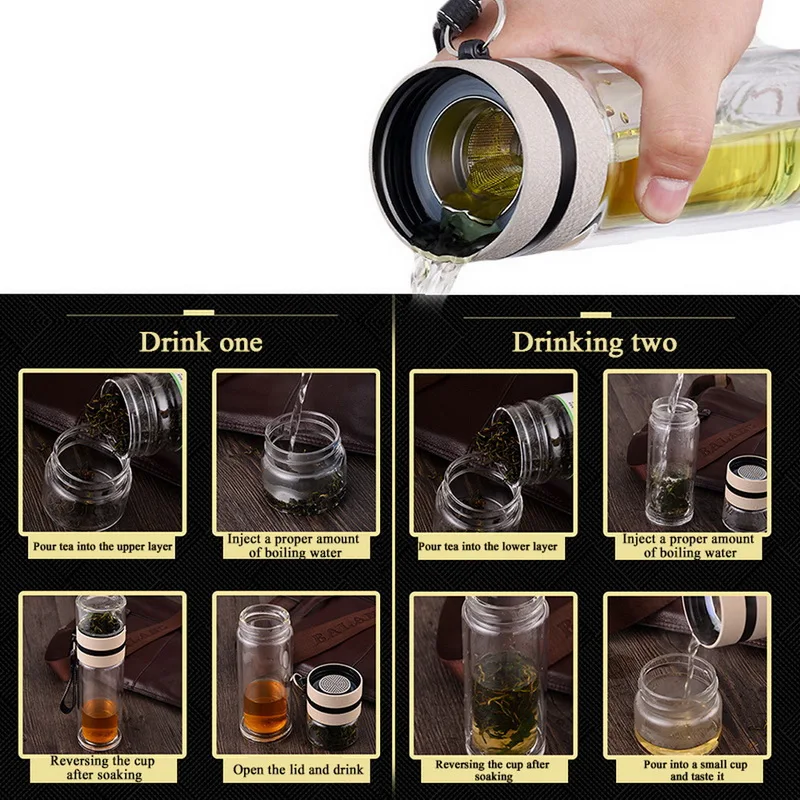 Drink one

Pour tea into the upper layer

Inject a proper amount of boiling water

Reversing the cup after soaking

Open the lid and drink

Drinking two

Pour tea into the lower layer

Inject a proper amount of boiling water

Reversing the cup after soaking

Pour into a small cup and taste it