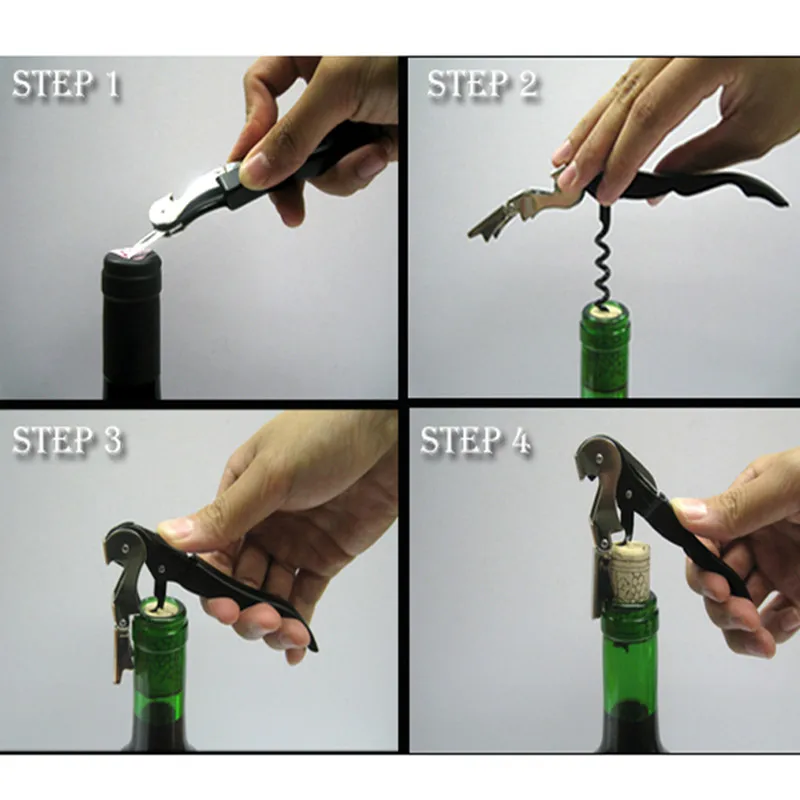 STEP 1

STEP 2

STEP 3

STEP 4