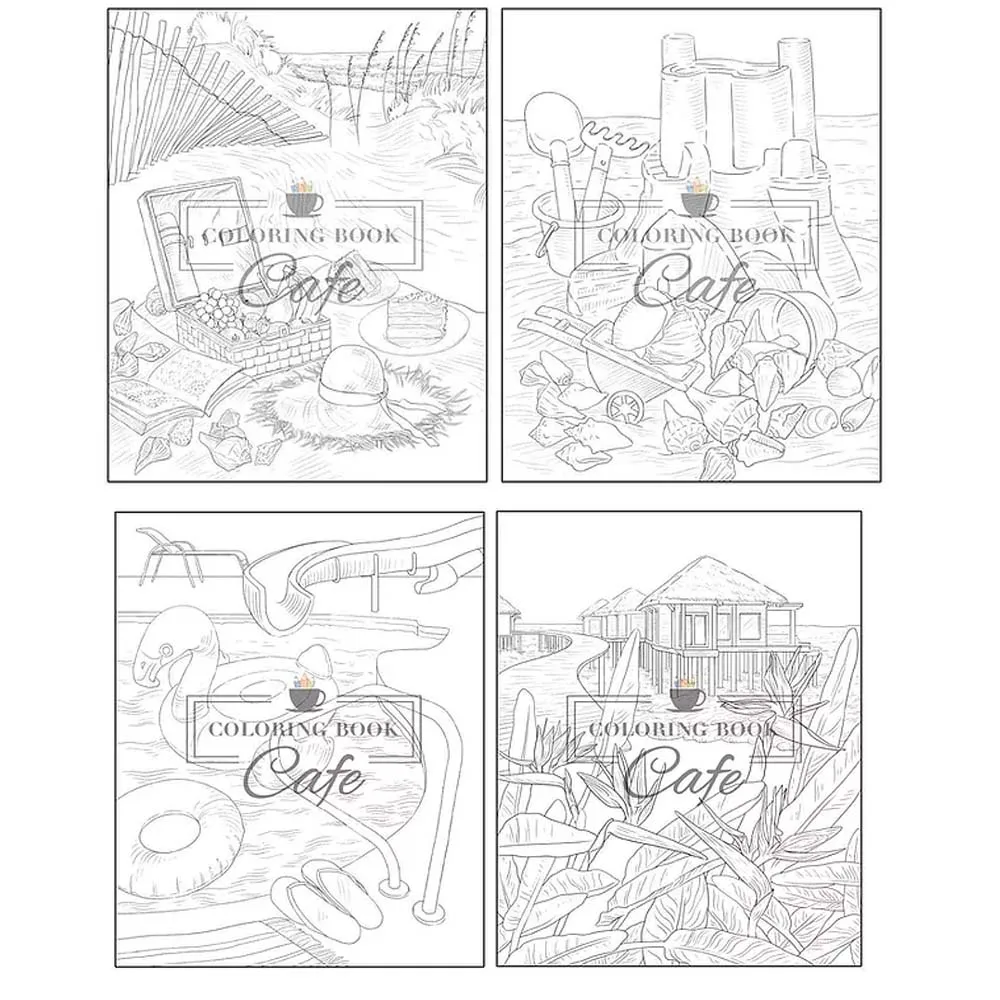 COLORING BOOK
Cafe

COLORING BOOK
Cafe

COLORING BOOK
Cafe

COLORING BOOK
Cafe