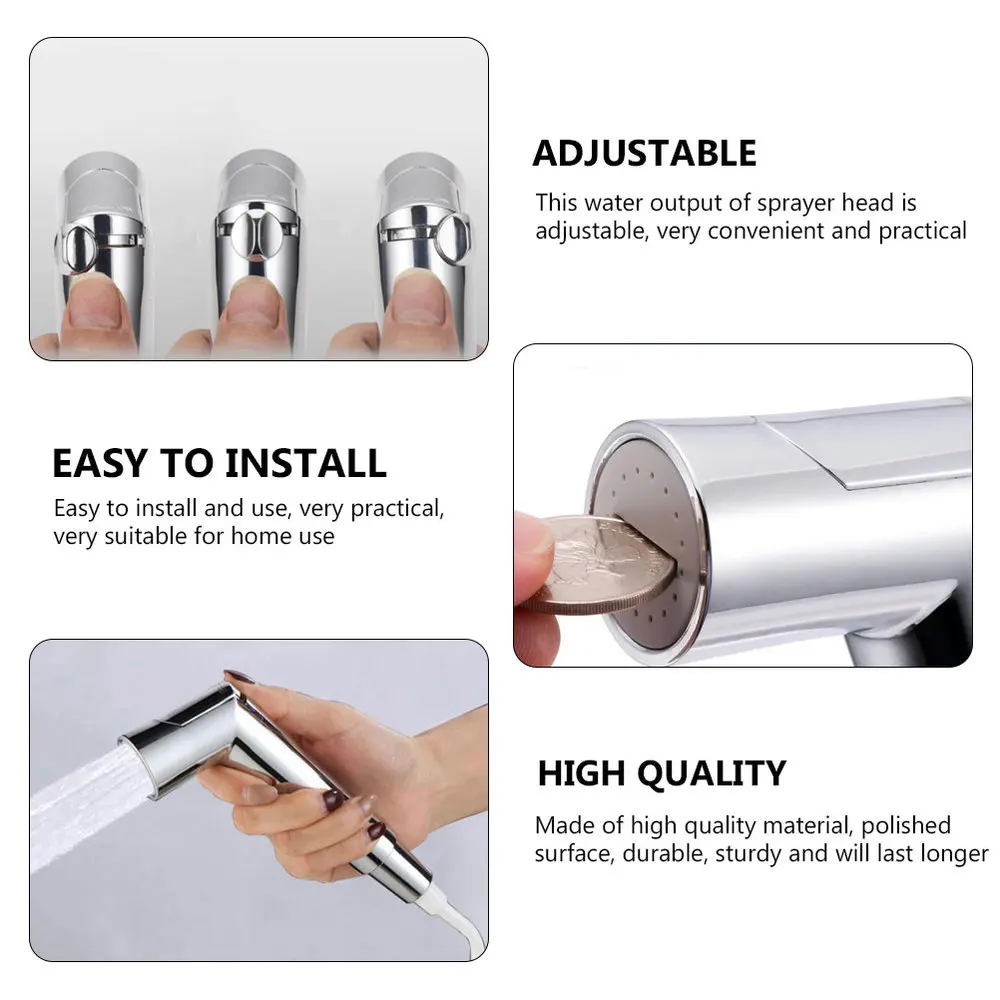 ADJUSTABLE

This water output of sprayer head is adjustable, very convenient and practical

EASY TO INSTALL

Easy to install and use, very practical, very suitable for home use

HIGH QUALITY

Made of high quality material, polished surface, durable, sturdy and will last longer