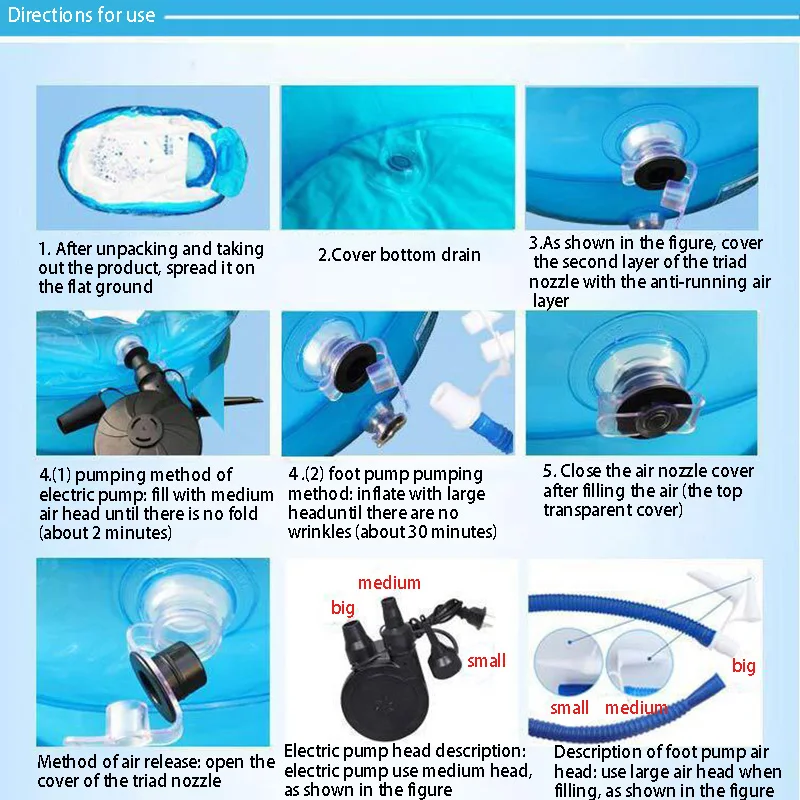 Directions for use

1. After unpacking and taking out the product, spread it on the flat ground

2.Cover bottom drain

3.As shown in the figure, cover the second layer of the triad nozzle with the anti-running air layer

4.(1) pumping method of electric pump: fill with medium air head until there is no fold (about 2 minutes)

4.(2) foot pump pumping method: inflate with large headuntil there are no wrinkles (about 30 minutes)

5. Close the air nozzle cover after filling the air (the top transparent cover)

Method of air release: open the cover of the triad nozzle

medium
big
small

Electric pump head description: electric pump use medium head, as shown in the figure

big
small
medium

Description of foot pump air head: use large air head when filling, as shown in the figure