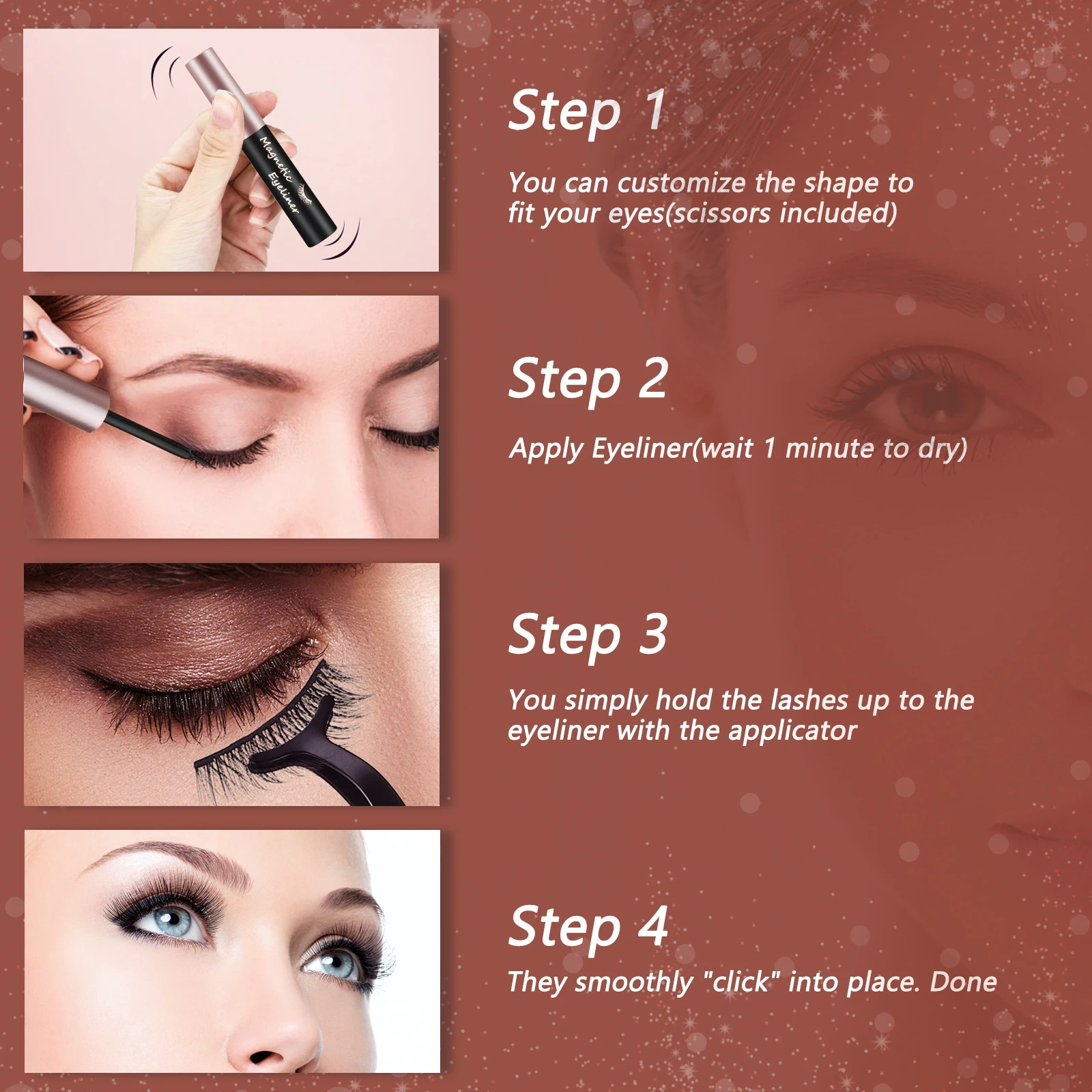 Magnetic Eyeliner

Step 1

You can customize the shape to fit your eyes(scissors included)

Step 2

Apply Eyeliner(wait 1 minute to dry)

Step 3

You simply hold the lashes up to the eyeliner with the applicator

Step 4

They smoothly "click" into place. Done