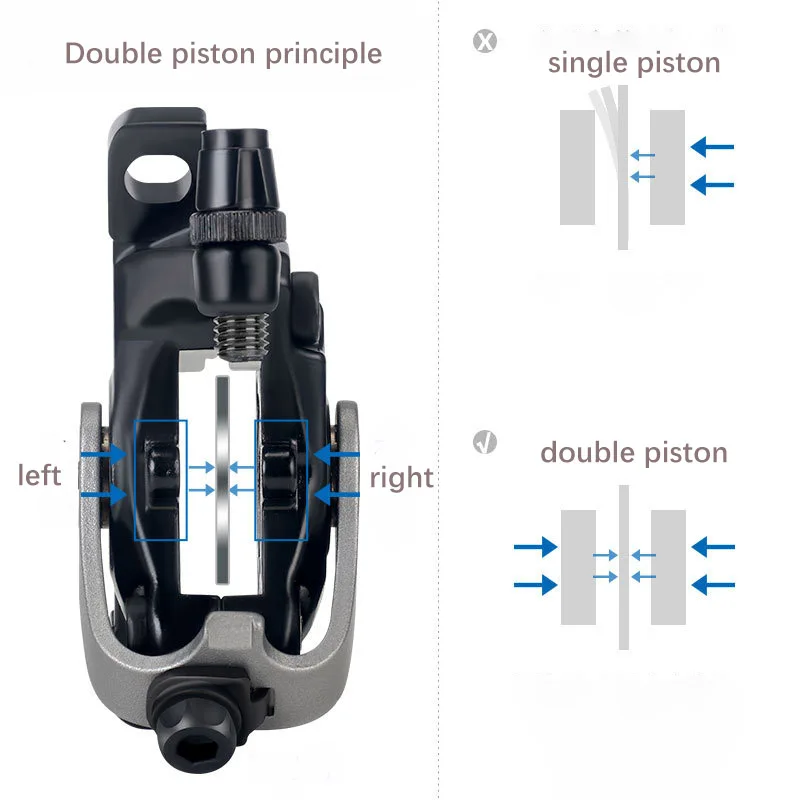 Double piston principle

left

right

single piston

double piston