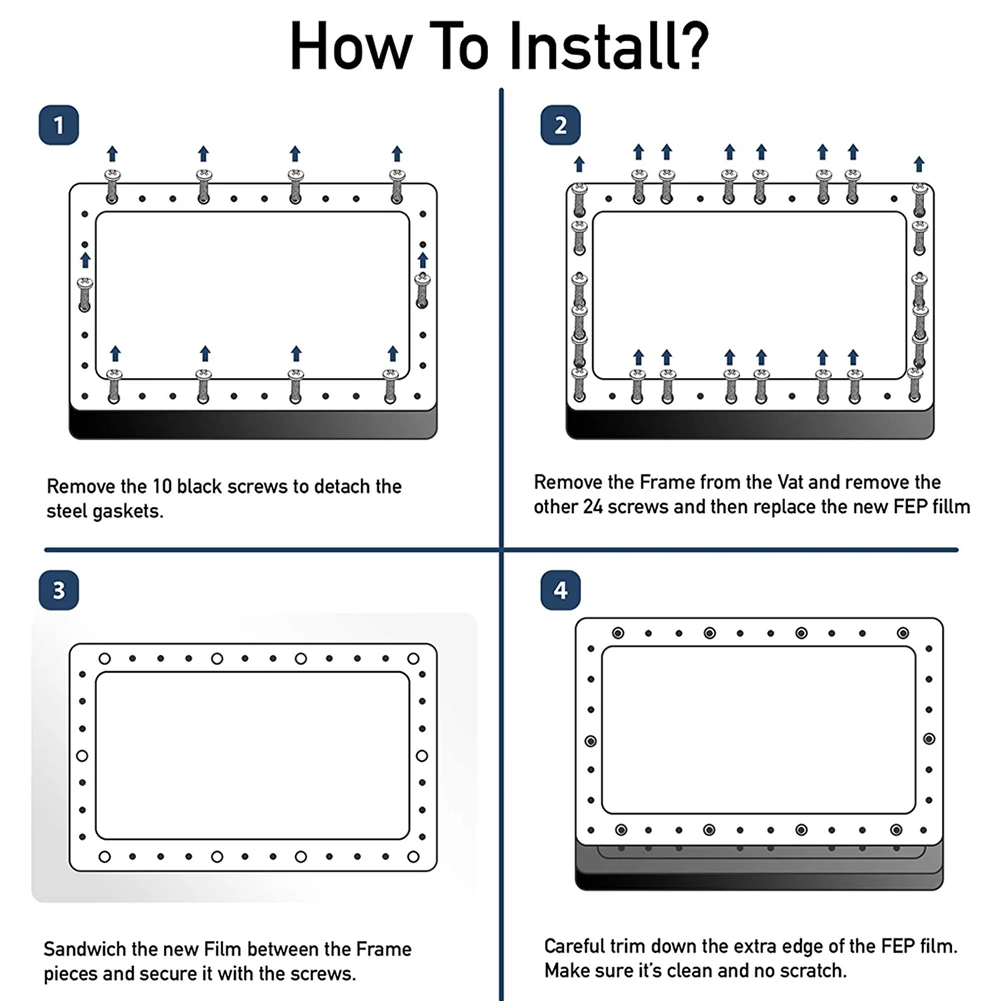 How To Install?

1

Remove the 10 black screws to detach the steel gaskets.

2

Remove the Frame from the Vat and remove the other 24 screws and then replace the new FEP fillm

3

Sandwich the new Film between the Frame pieces and secure it with the screws.

4

Careful trim down the extra edge of the FEP film. Make sure it's clean and no scratch.