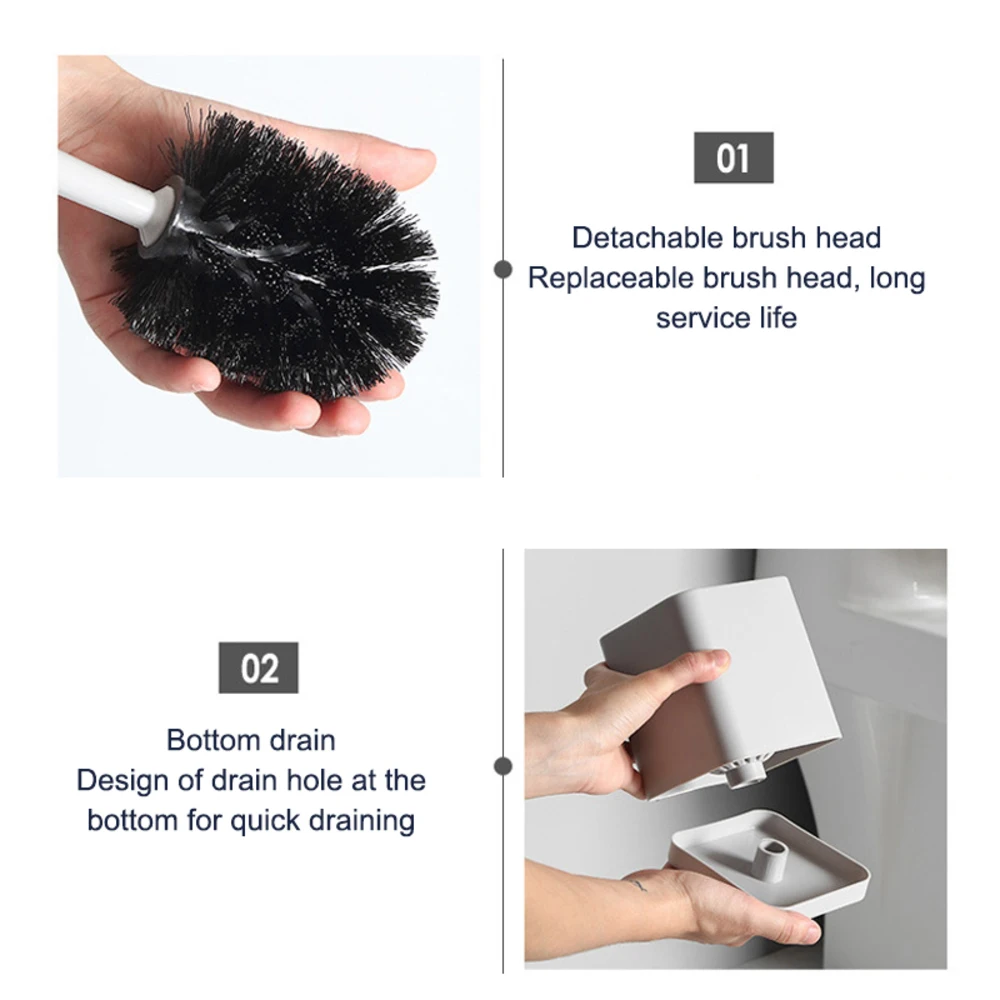 01

Detachable brush head
Replaceable brush head, long service life

02

Bottom drain
Design of drain hole at the bottom for quick draining