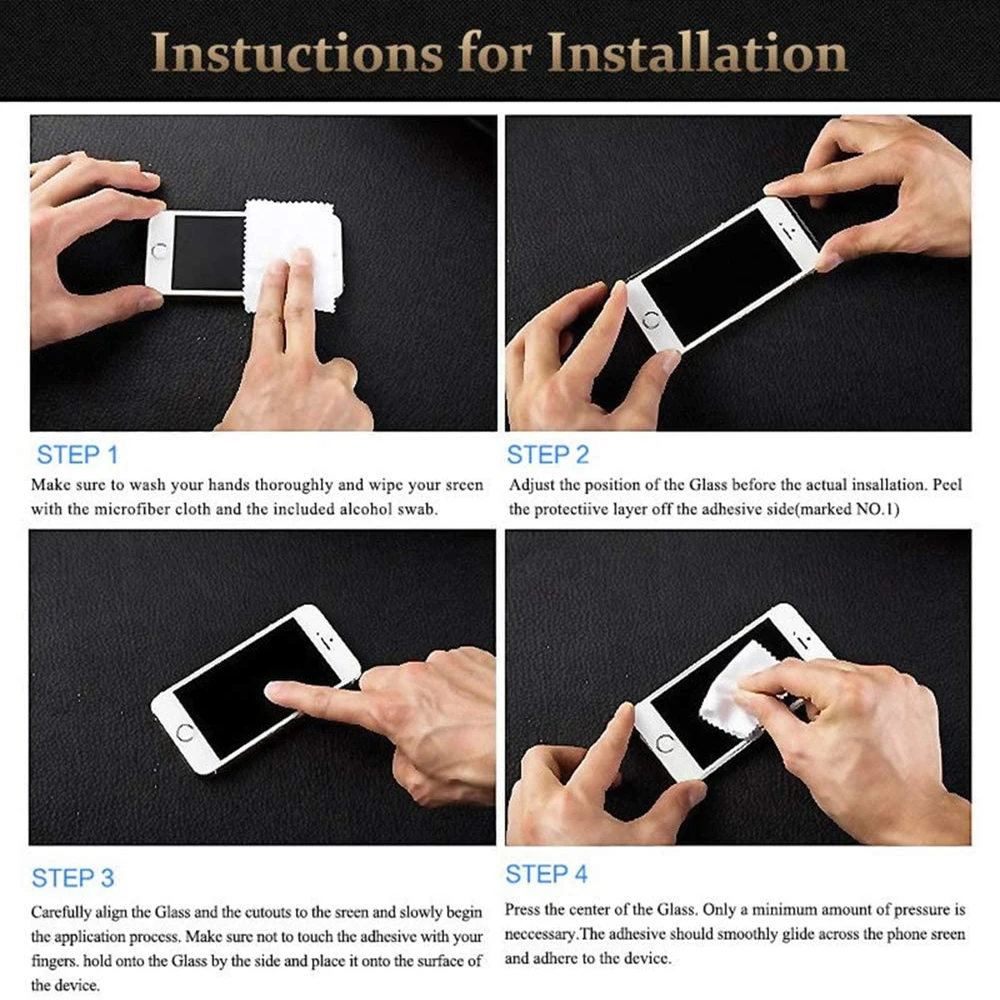 Instuctions for Installation

STEP 1

Make sure to wash your hands thoroughly and wipe your sreen with the microfiber cloth and the included alcohol swab.

STEP 2

Adjust the position of the Glass before the actual insallation. Peel the protectiive layer off the adhesive side(marked NO.1)

STEP 3

Carefully align the Glass and the cutouts to the sreen and slowly begin the application process. Make sure not to touch the adhesive with your fingers. hold onto the Glass by the side and place it onto the surface of the device.

STEP 4

Press the center of the Glass. Only a minimum amount of pressure is necessary.The adhesive should smoothly glide across the phone sreen and adhere to the device.