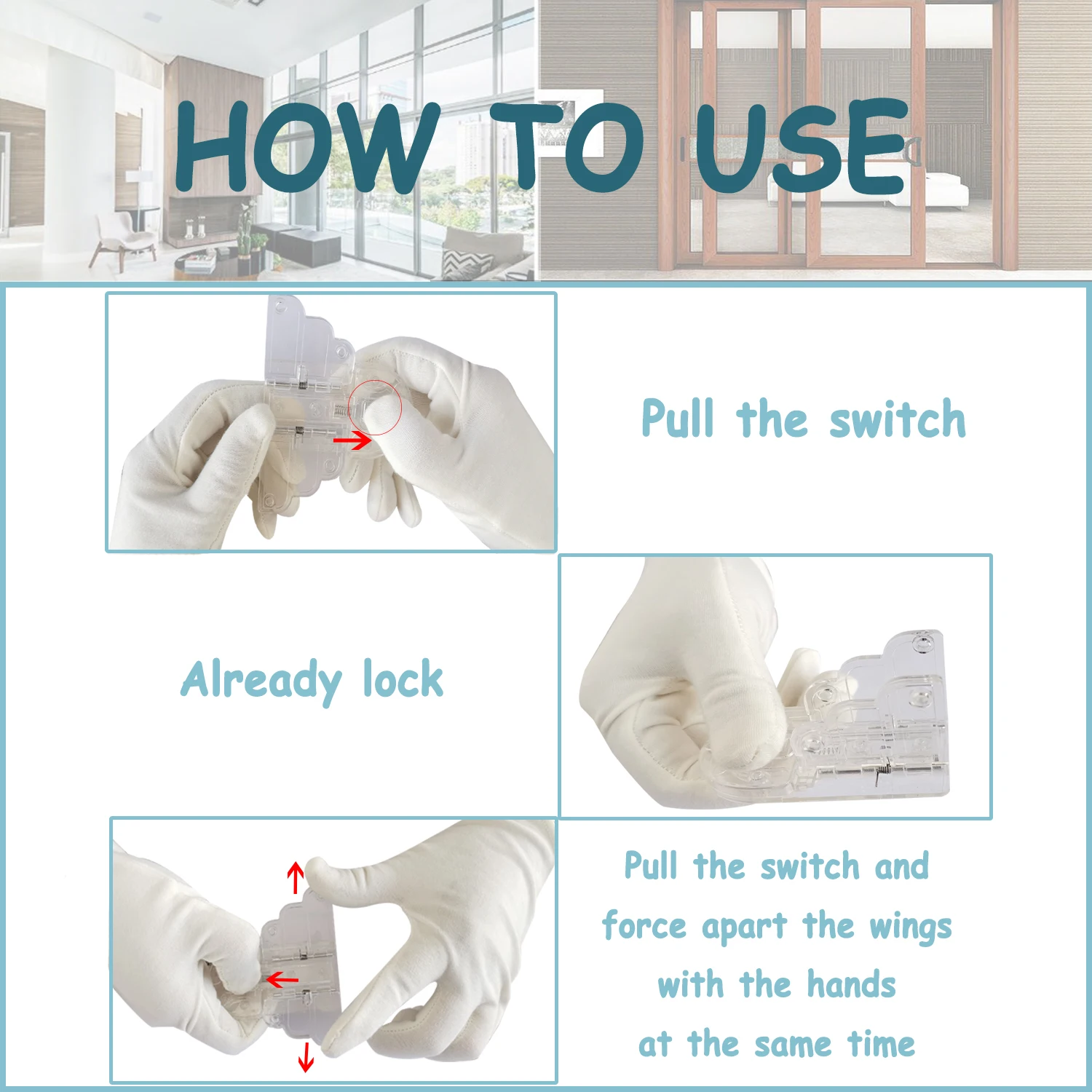 HOW TO USE

Pull the switch

Already lock

Pull the switch and force apart the wings with the hands at the same time