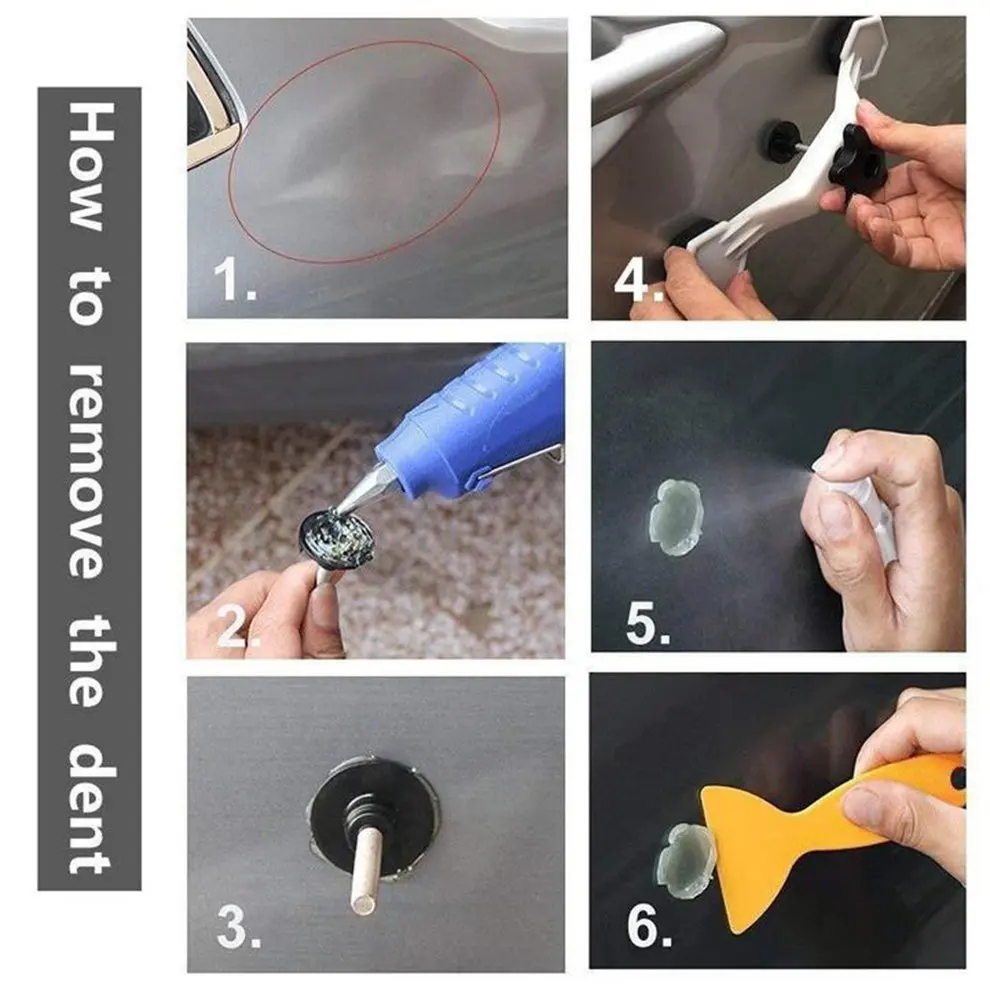 How to remove the dent

1.

2.

3.

4.

5.

6.