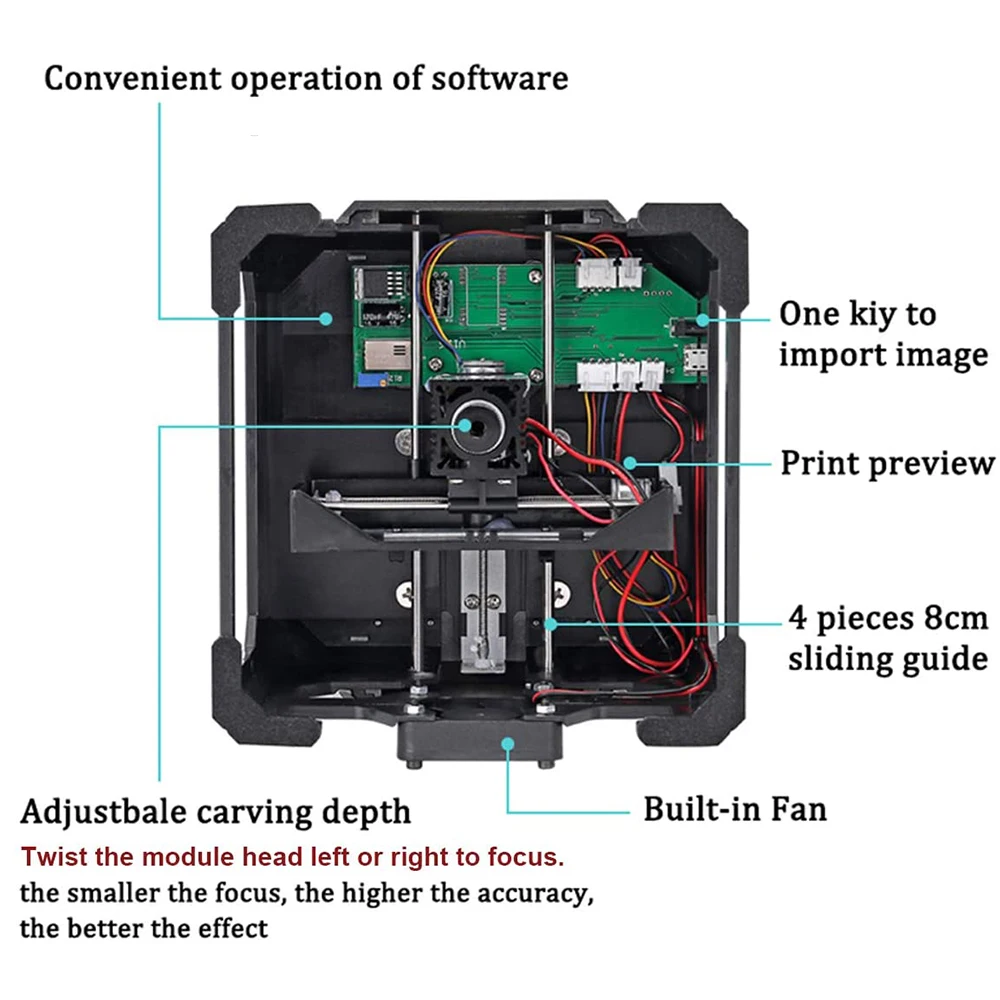 Convenient operation of software

One kiy to import image

Print preview

4 pieces 8cm sliding guide

Adjustbale carving depth

Built-in Fan

Twist the module head left or right to focus.
the smaller the focus, the higher the accuracy, the better the effect