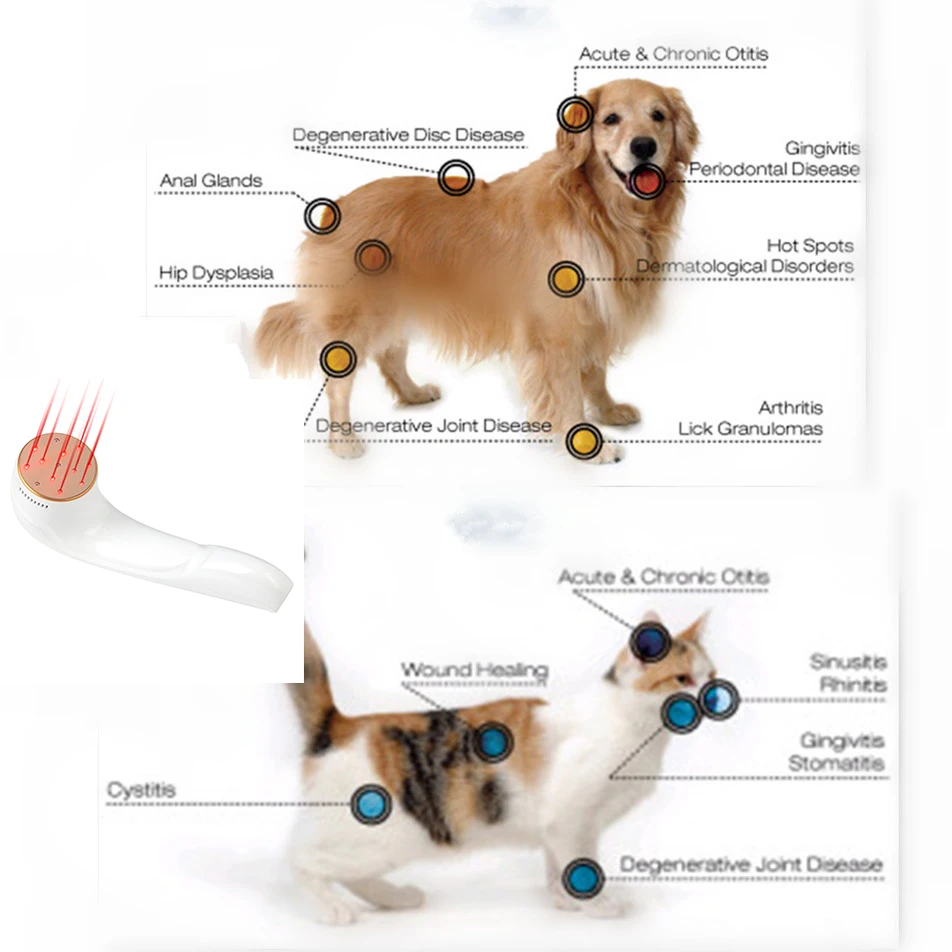 Acute & Chronic Otitis

Degenerative Disc Disease

Gingivitis
Periodontal Disease

Anal Glands

Hot Spots
Dermatological Disorders

Hip Dysplasia

Arthritis
Lick Granulomas

Degenerative Joint Disease

Acute & Chronic Otitis

Wound Healing

Sinusitis
Rhinitis

Gingivitis
Stomatitis

Cystitis

Degenerative Joint Disease