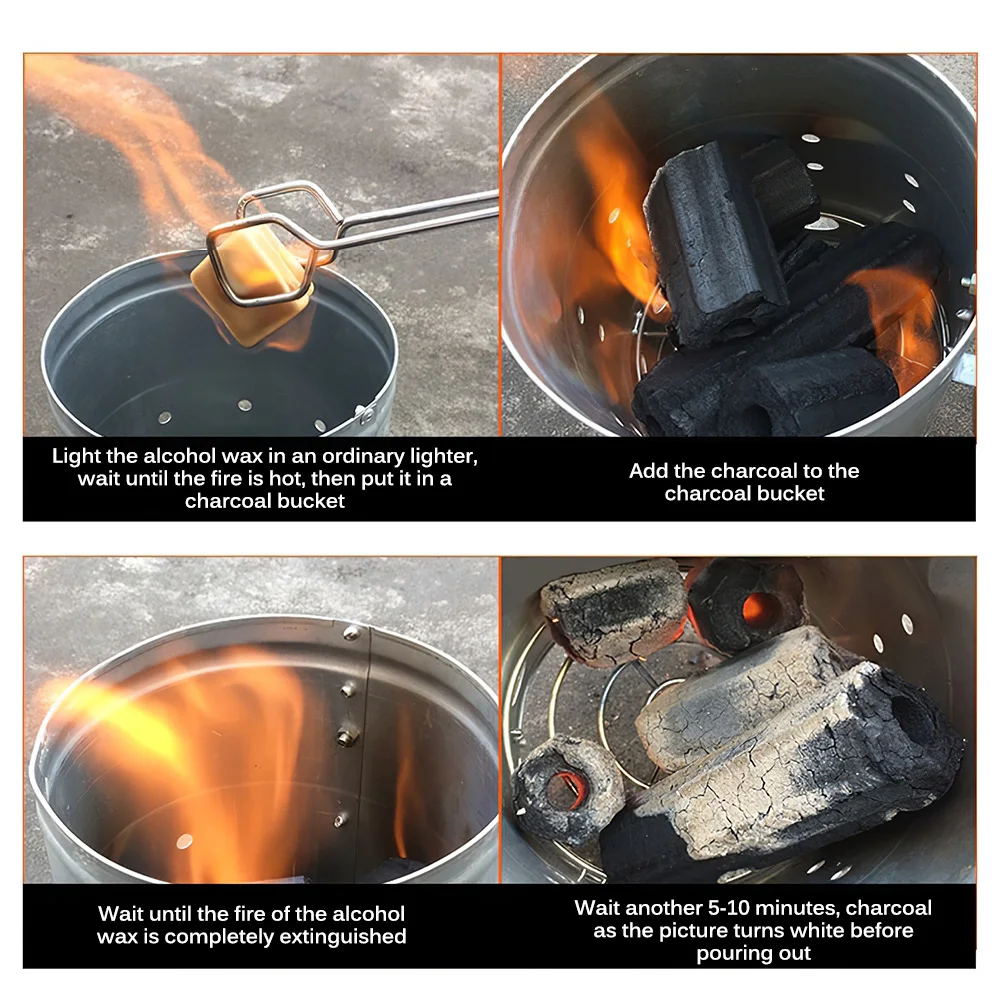 Light the alcohol wax in an ordinary lighter, wait until the fire is hot, then put it in a charcoal bucket

Add the charcoal to the charcoal bucket

Wait until the fire of the alcohol wax is completely extinguished

Wait another 5-10 minutes, charcoal as the picture turns white before pouring out