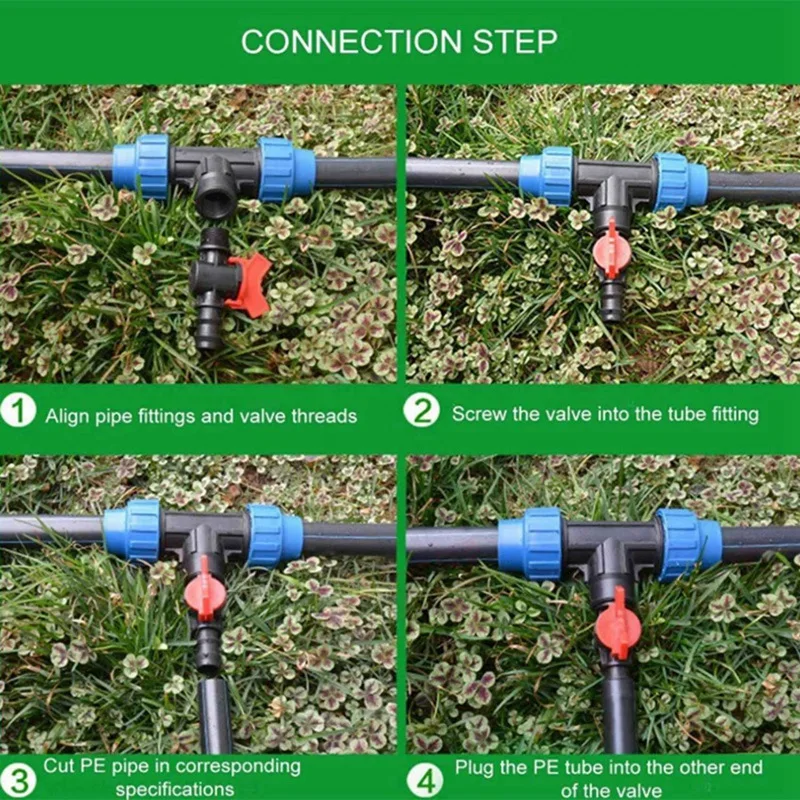 CONNECTION STEP

1 Align pipe fittings and valve threads

2 Screw the valve into the tube fitting

3 Cut PE pipe in corresponding specifications

4 Plug the PE tube into the other end of the valve