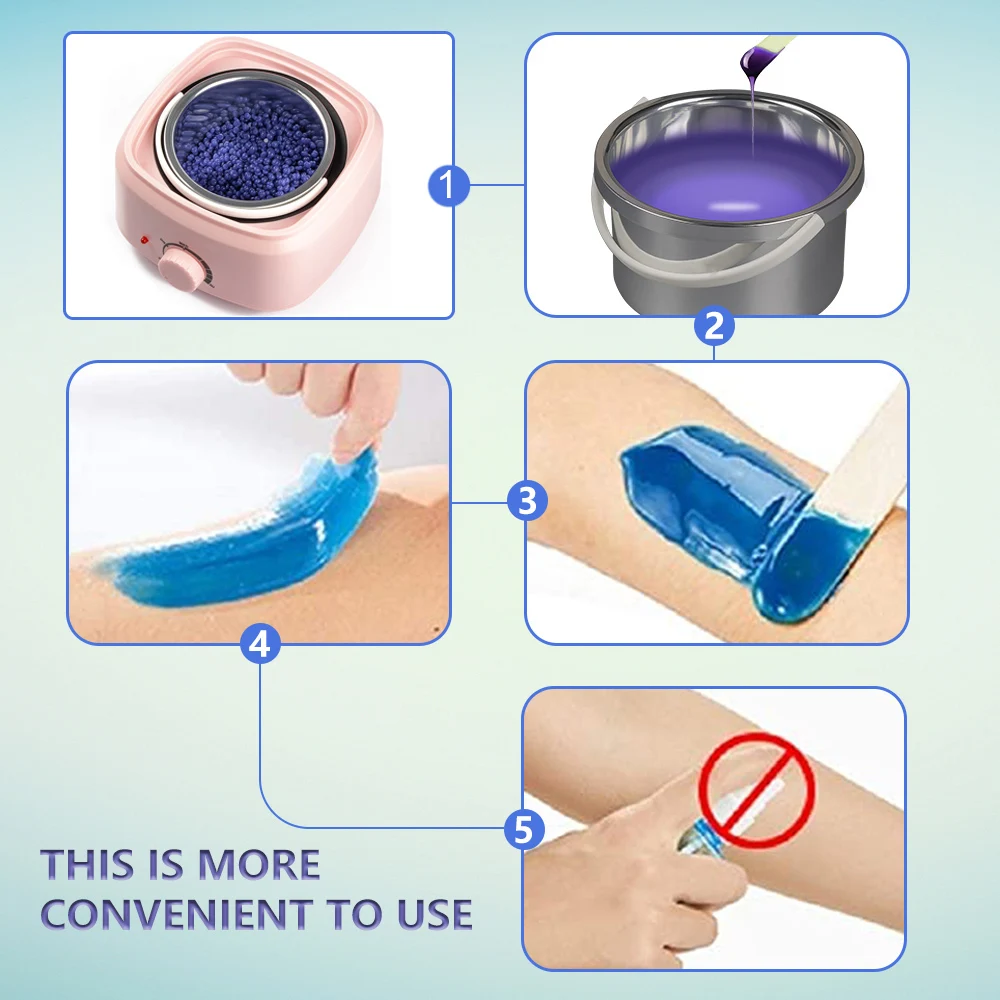 1

2

3

4

5

THIS IS MORE CONVENIENT TO USE