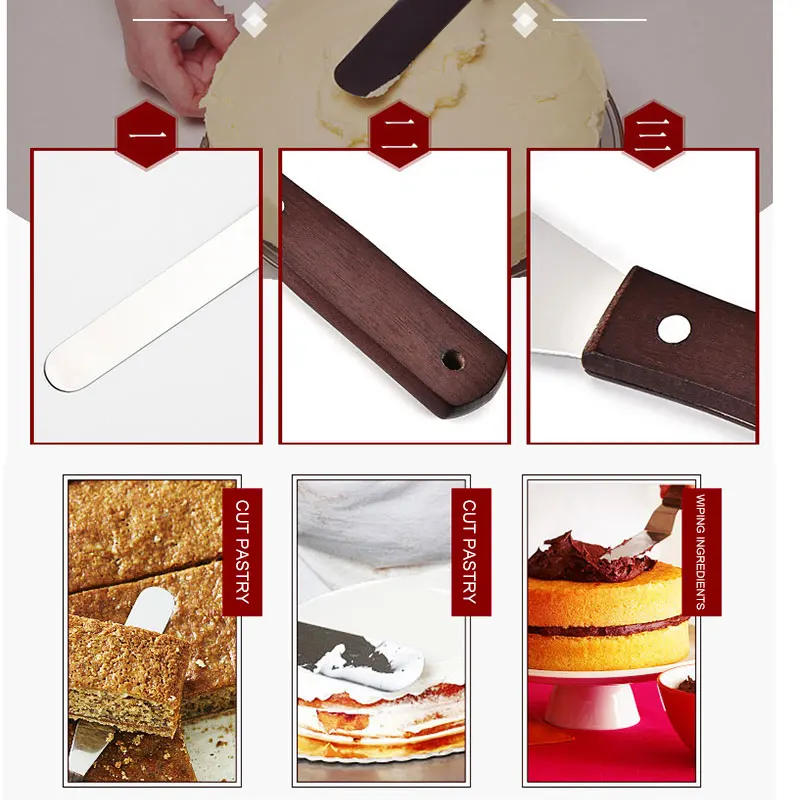 一

二

三

CUT PASTRY

CUT PASTRY

WIPING INGREDIENTS