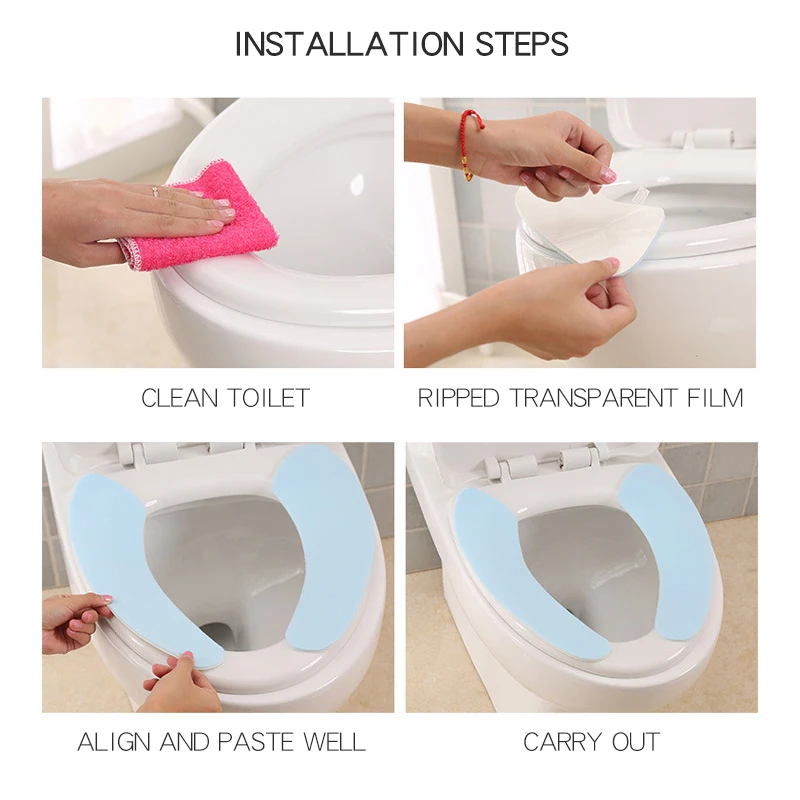 INSTALLATION STEPS

CLEAN TOILET

RIPPED TRANSPARENT FILM

ALIGN AND PASTE WELL

CARRY OUT