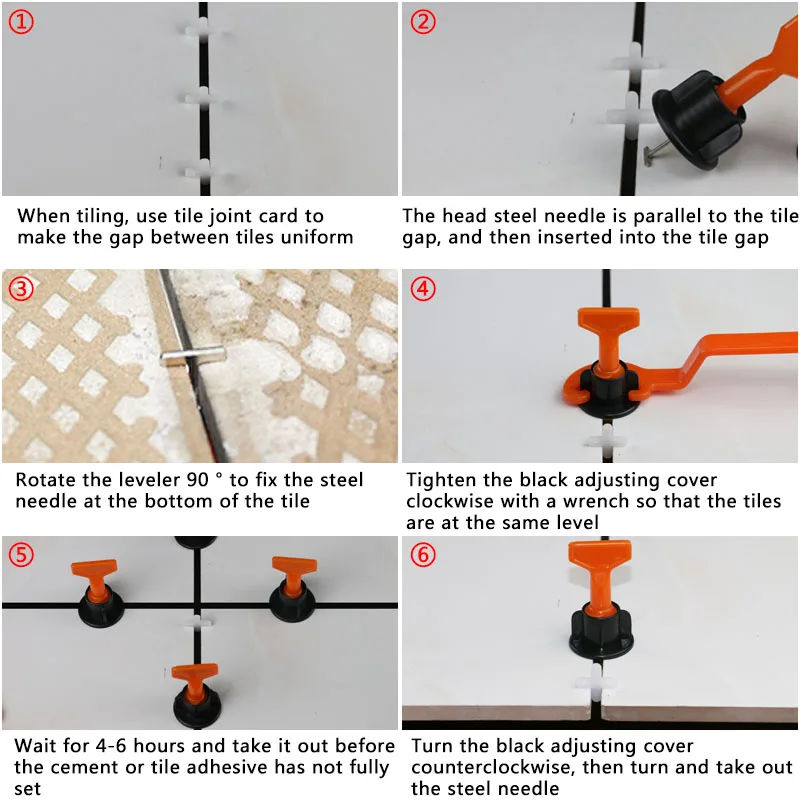 ①

When tiling, use tile joint card to make the gap between tiles uniform

②

The head steel needle is parallel to the tile gap, and then inserted into the tile gap

③

Rotate the leveler 90 ° to fix the steel needle at the bottom of the tile

④

Tighten the black adjusting cover clockwise with a wrench so that the tiles are at the same level

⑤

Wait for 4-6 hours and take it out before the cement or tile adhesive has not fully set

⑥

Turn the black adjusting cover counterclockwise, then turn and take out the steel needle