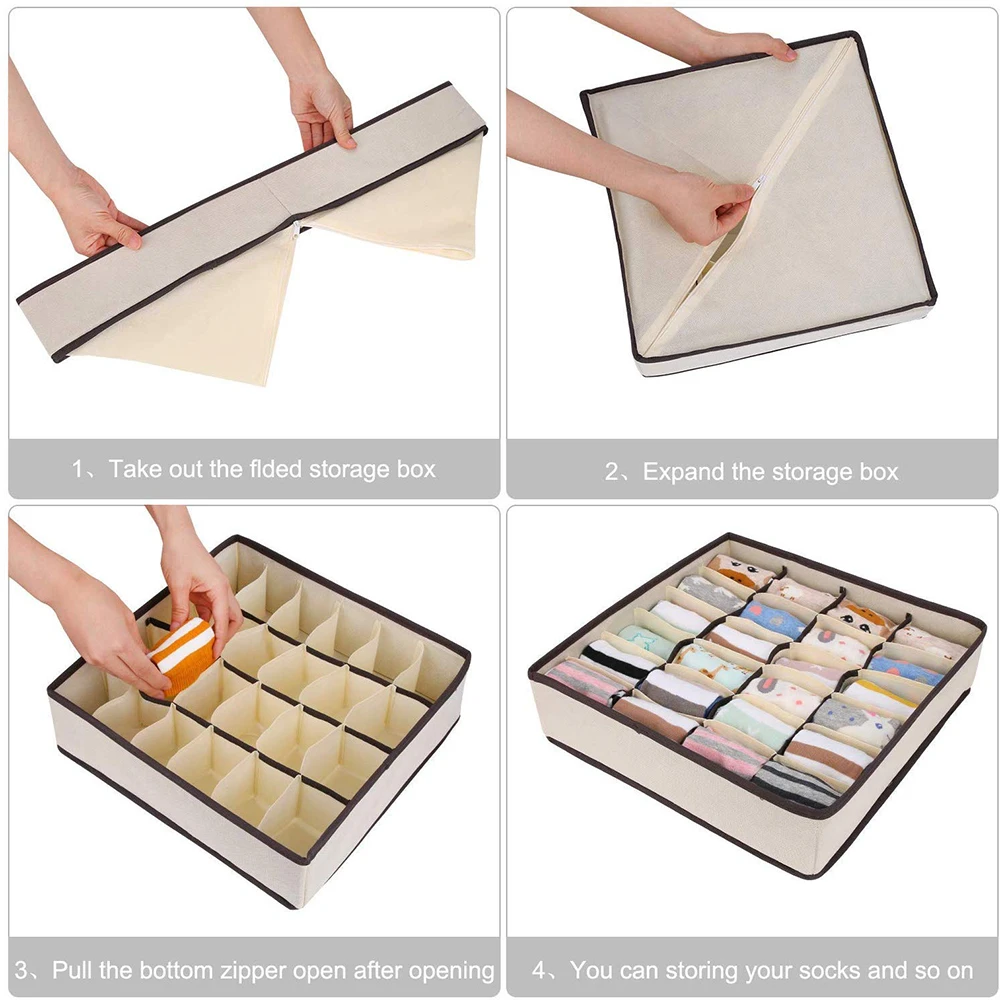 1、Take out the flded storage box

2、Expand the storage box

3、Pull the bottom zipper open after opening

4、You can storing your socks and so on