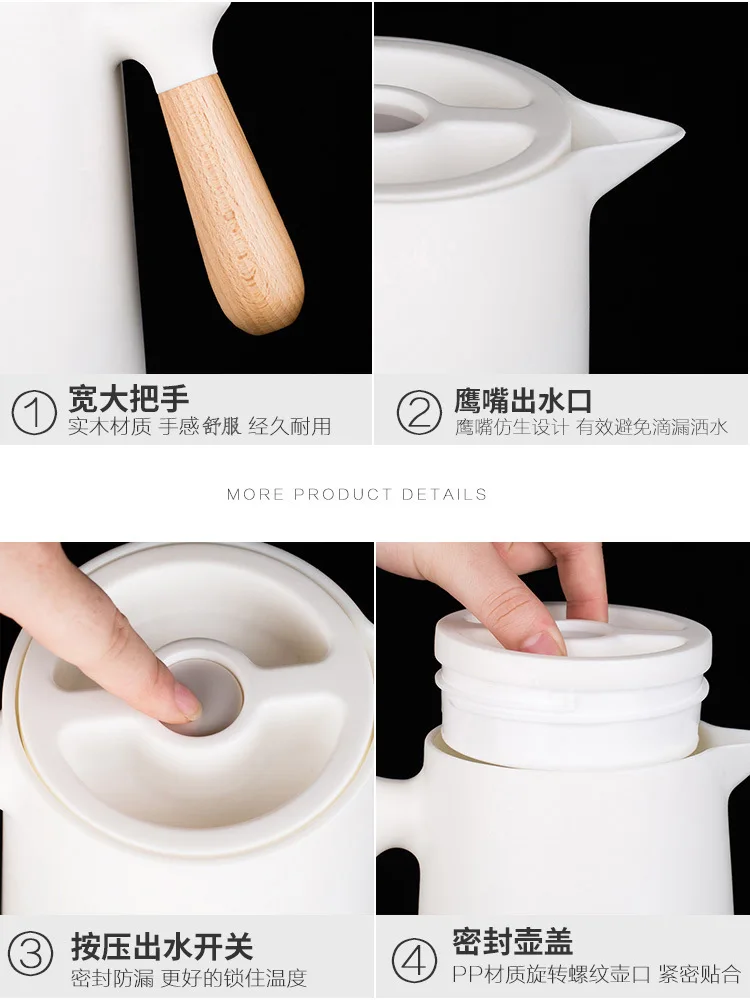 ① 宽大把手
实木材质 手感舒服 经久耐用

② 鹰嘴出水口
鹰嘴仿生设计 有效避免滴漏洒水

MORE PRODUCT DETAILS

③ 按压出水开关
密封防漏 更好的锁住温度

④ 密封壶盖
PP材质旋转螺纹壶口 紧密贴合