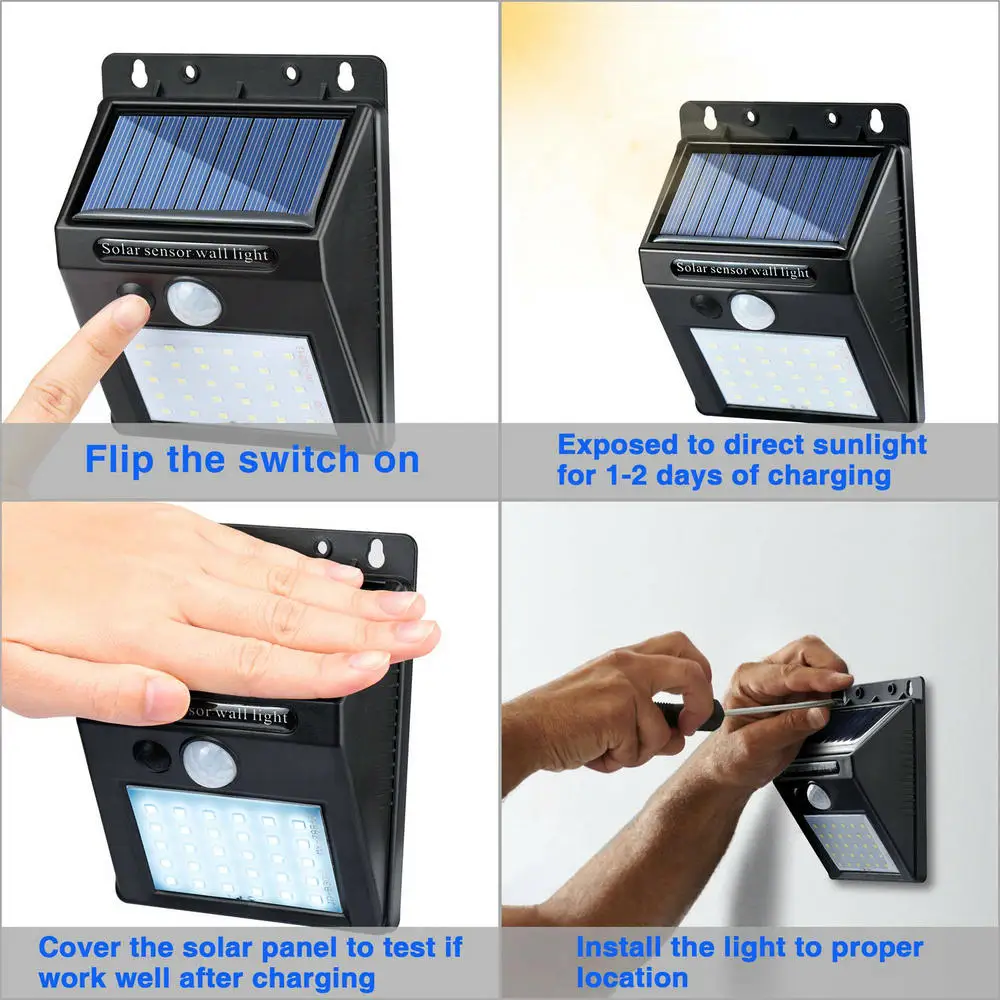 Solar sensor wall light

Flip the switch on

Solar sensor wall light

Exposed to direct sunlight for 1-2 days of charging

sor wall light

Cover the solar panel to test if work well after charging

Install the light to proper location