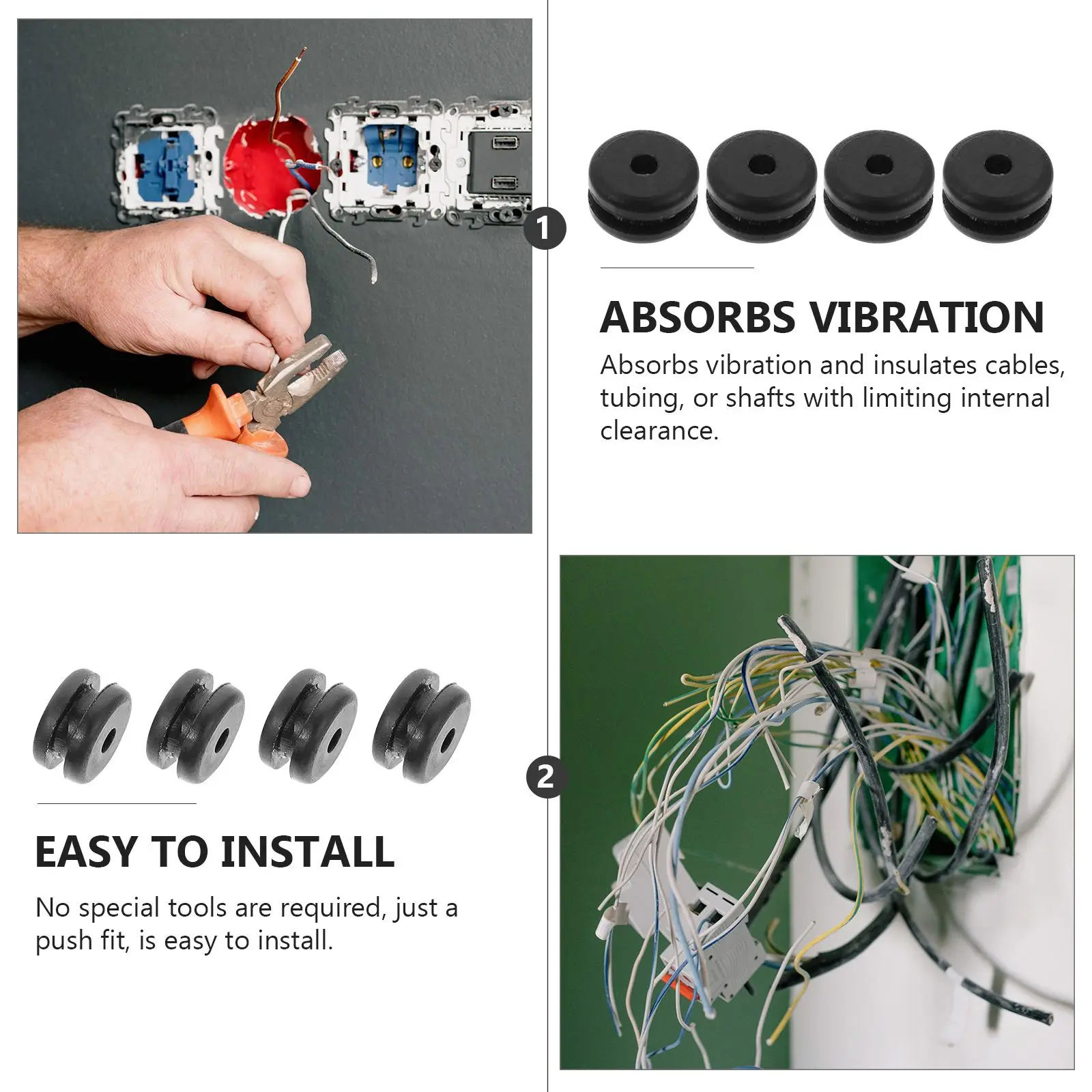 1

ABSORBS VIBRATION

Absorbs vibration and insulates cables, tubing, or shafts with limiting internal clearance.

2

EASY TO INSTALL

No special tools are required, just a push fit, is easy to install.