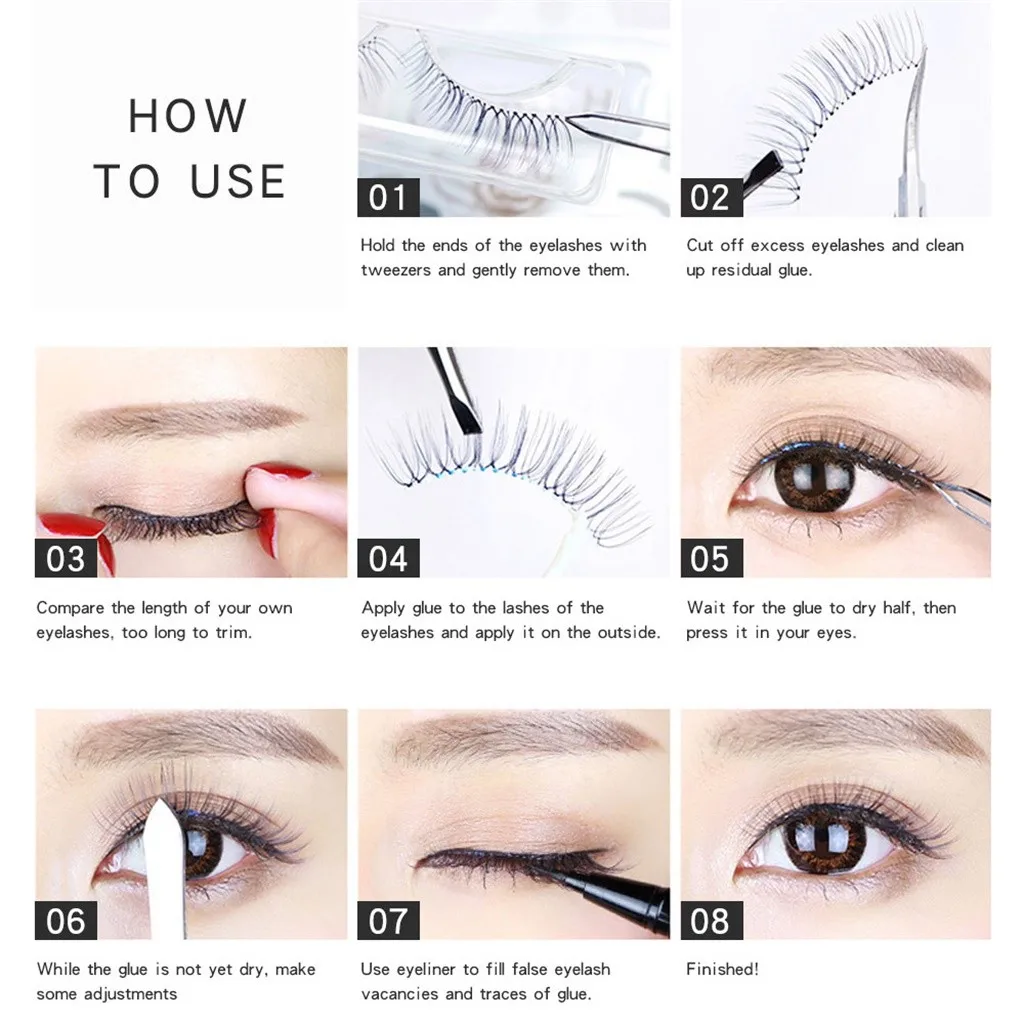 HOW TO USE

01

Hold the ends of the eyelashes with tweezers and gently remove them.

02

Cut off excess eyelashes and clean up residual glue.

03

Compare the length of your own eyelashes, too long to trim.

04

Apply glue to the lashes of the eyelashes and apply it on the outside.

05

Wait for the glue to dry half, then press it in your eyes.

06

While the glue is not yet dry, make some adjustments

07

Use eyeliner to fill false eyelash vacancies and traces of glue.

08

Finished!