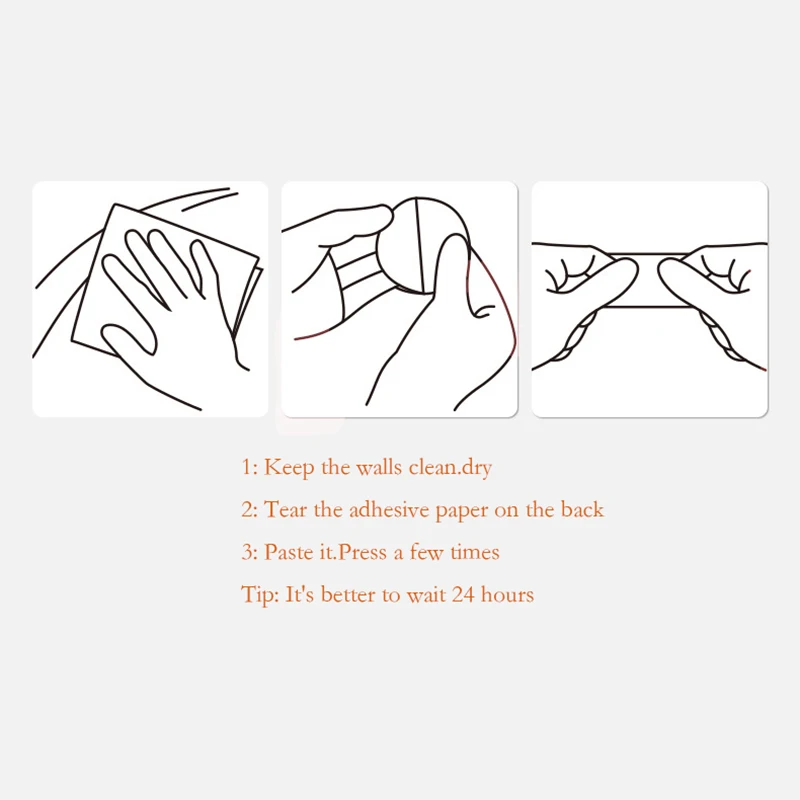 1: Keep the walls clean.dry

2: Tear the adhesive paper on the back

3: Paste it.Press a few times

Tip: It's better to wait 24 hours