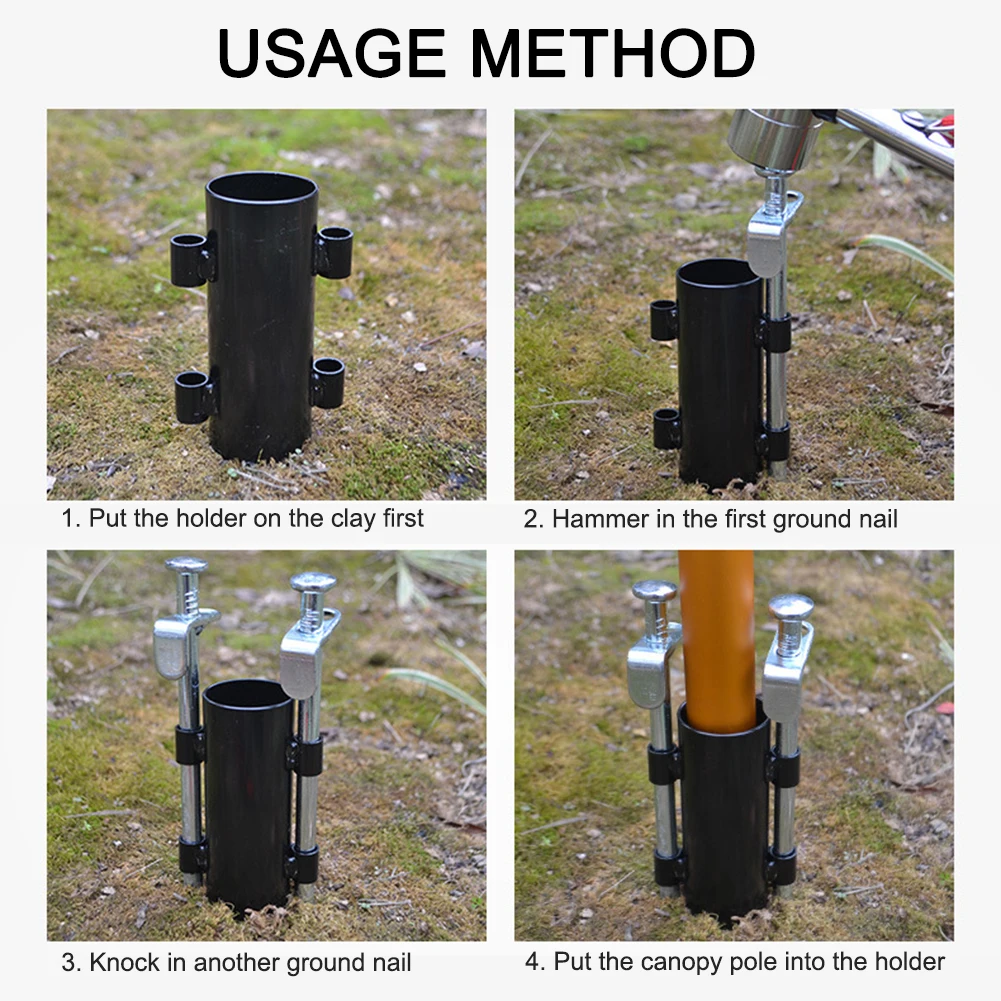 USAGE METHOD

1. Put the holder on the clay first

2. Hammer in the first ground nail

3. Knock in another ground nail

4. Put the canopy pole into the holder