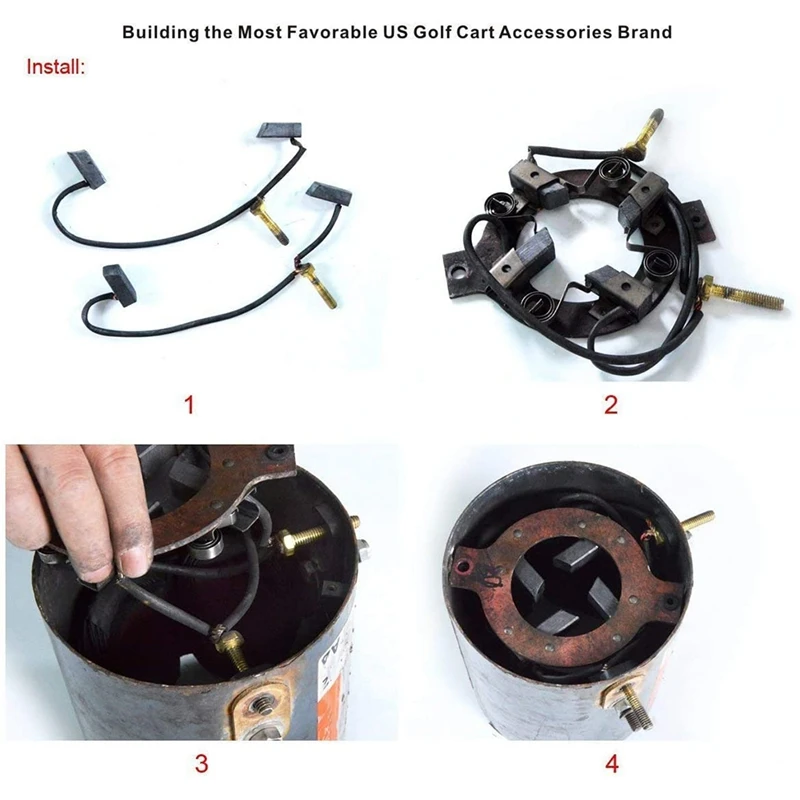 Building the Most Favorable US Golf Cart Accessories Brand

Install:

1

2

3

4