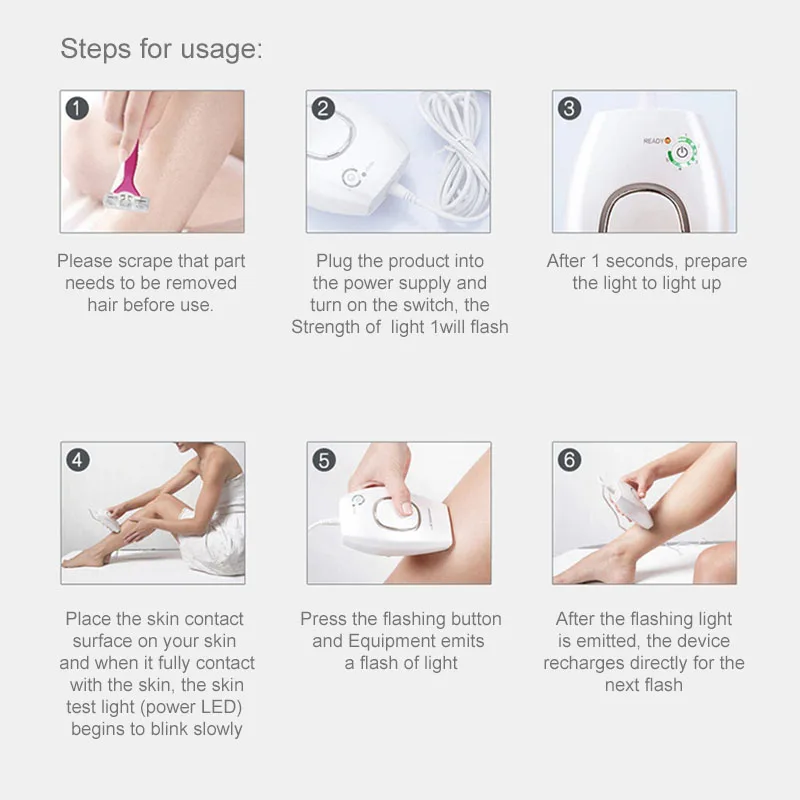 Steps for usage:

1

Please scrape that part needs to be removed hair before use.

2

Plug the product into the power supply and turn on the switch, the Strength of light 1will flash

3

READY

After 1 seconds, prepare the light to light up

4

Place the skin contact surface on your skin and when it fully contact with the skin, the skin test light (power LED) begins to blink slowly

5

Press the flashing button and Equipment emits a flash of light

6

After the flashing light is emitted, the device recharges directly for the next flash