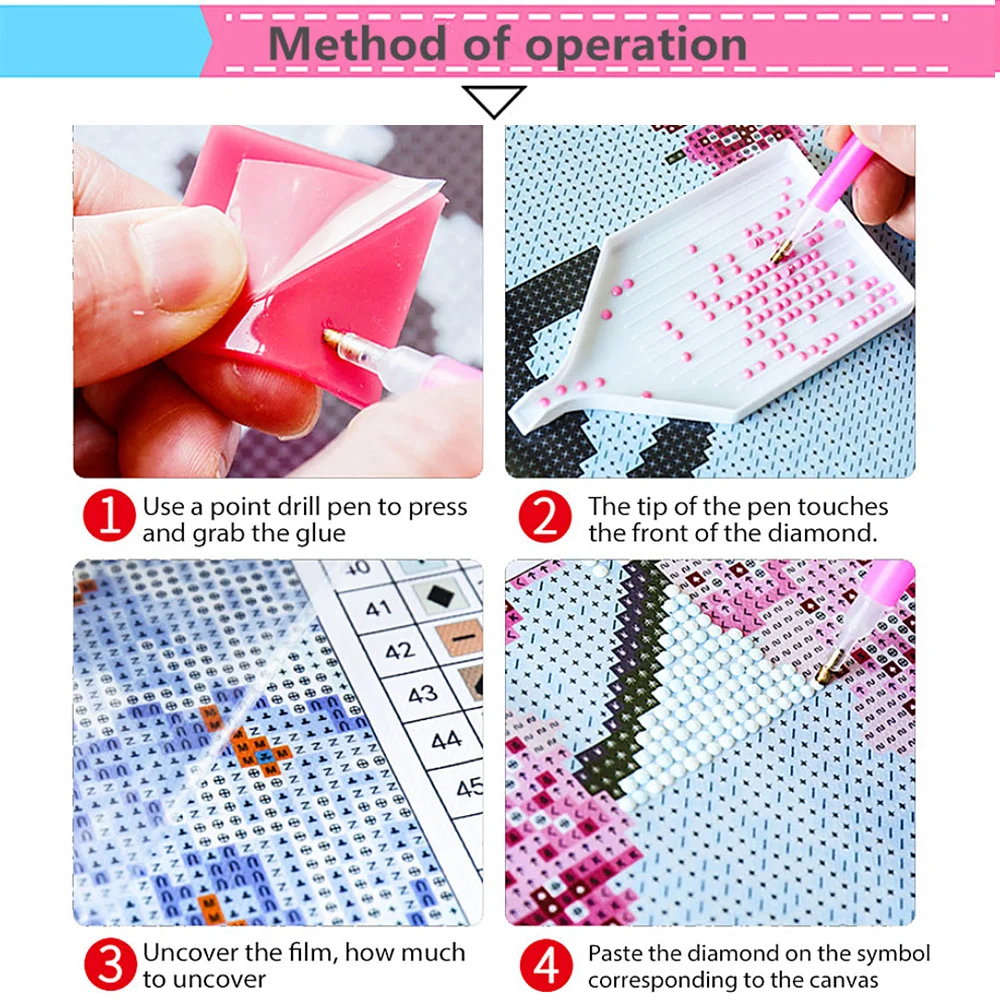 Method of operation

1 Use a point drill pen to press and grab the glue

2 The tip of the pen touches the front of the diamond.

40
41
42
43
44
45

3 Uncover the film, how much to uncover

4 Paste the diamond on the symbol corresponding to the canvas