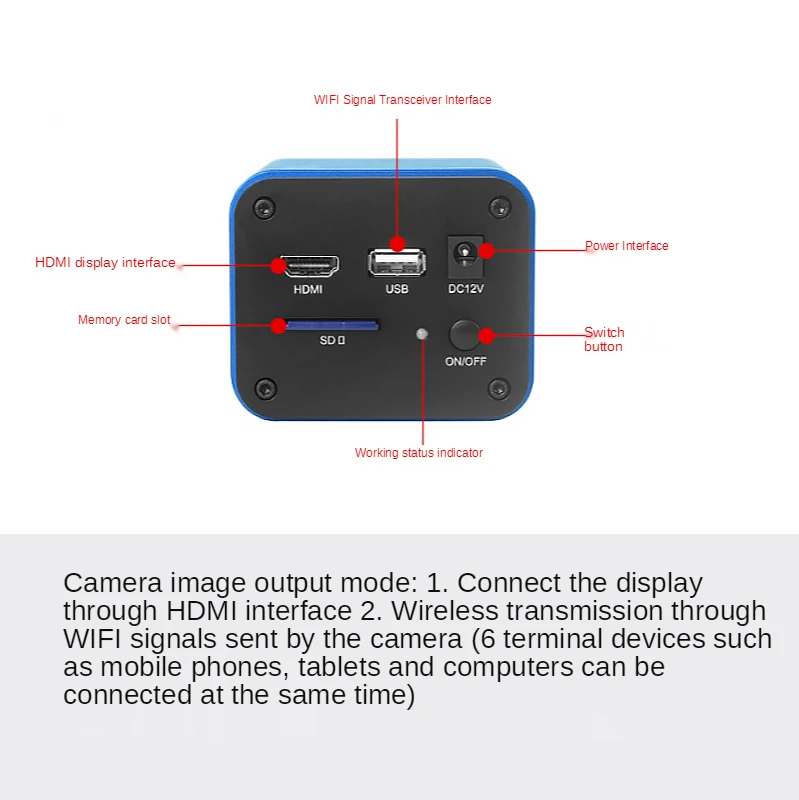 WIFI Signal Transceiver Interface

HDMI display interface

Power Interface

HDMI

USB

DC12V

Memory card slot

SD

Switch button

ON/OFF

Working status indicator

Camera image output mode: 1. Connect the display through HDMI interface 2. Wireless transmission through WIFI signals sent by the camera (6 terminal devices such as mobile phones, tablets and computers can be connected at the same time)