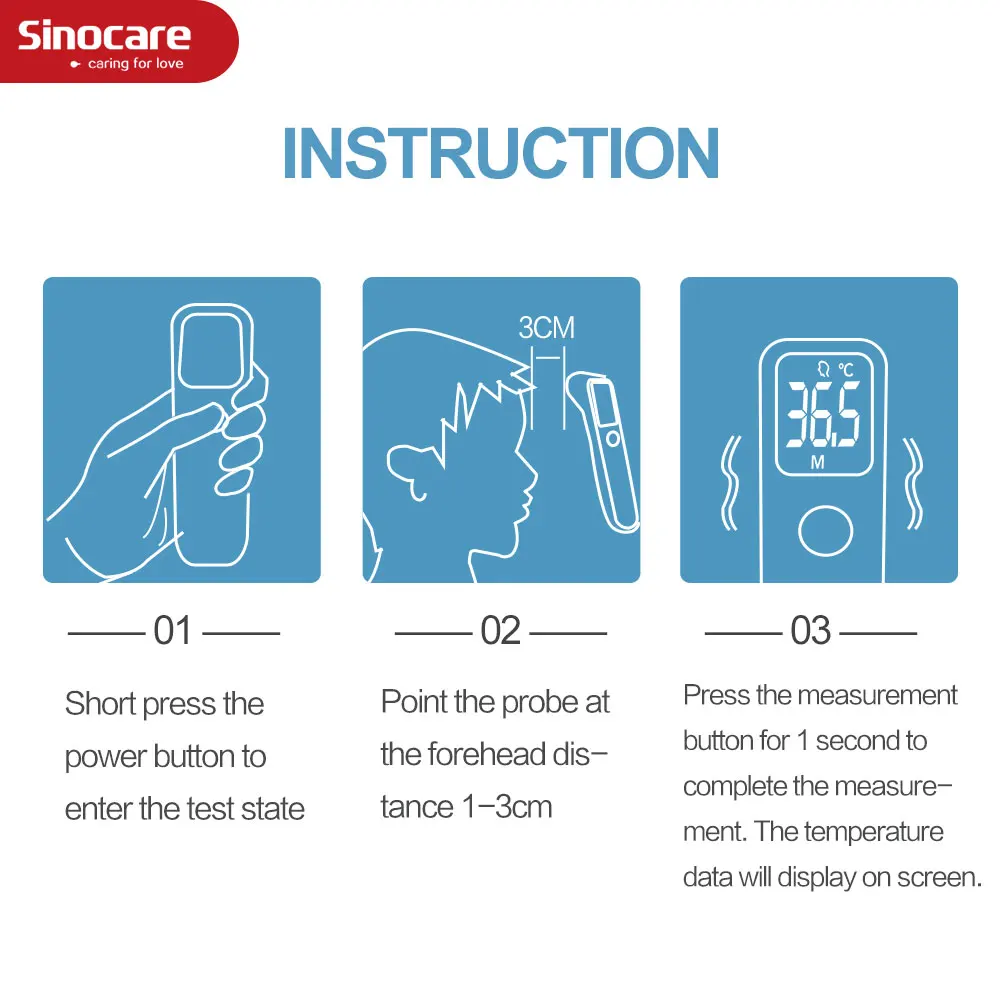 Sinocare
caring for love

INSTRUCTION

3CM

°C
36.5
M

01

Short press the power button to enter the test state

02

Point the probe at the forehead distance 1–3cm

03

Press the measurement button for 1 second to complete the measurement. The temperature data will display on screen.