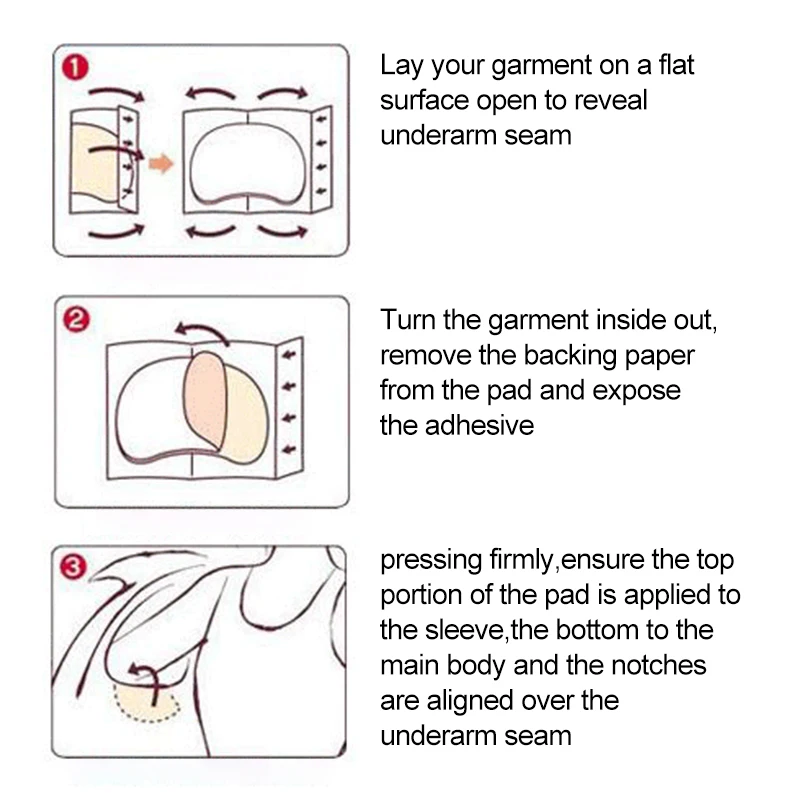 1

Lay your garment on a flat surface open to reveal underarm seam

2

Turn the garment inside out, remove the backing paper from the pad and expose the adhesive

3

pressing firmly,ensure the top portion of the pad is applied to the sleeve,the bottom to the main body and the notches are aligned over the underarm seam