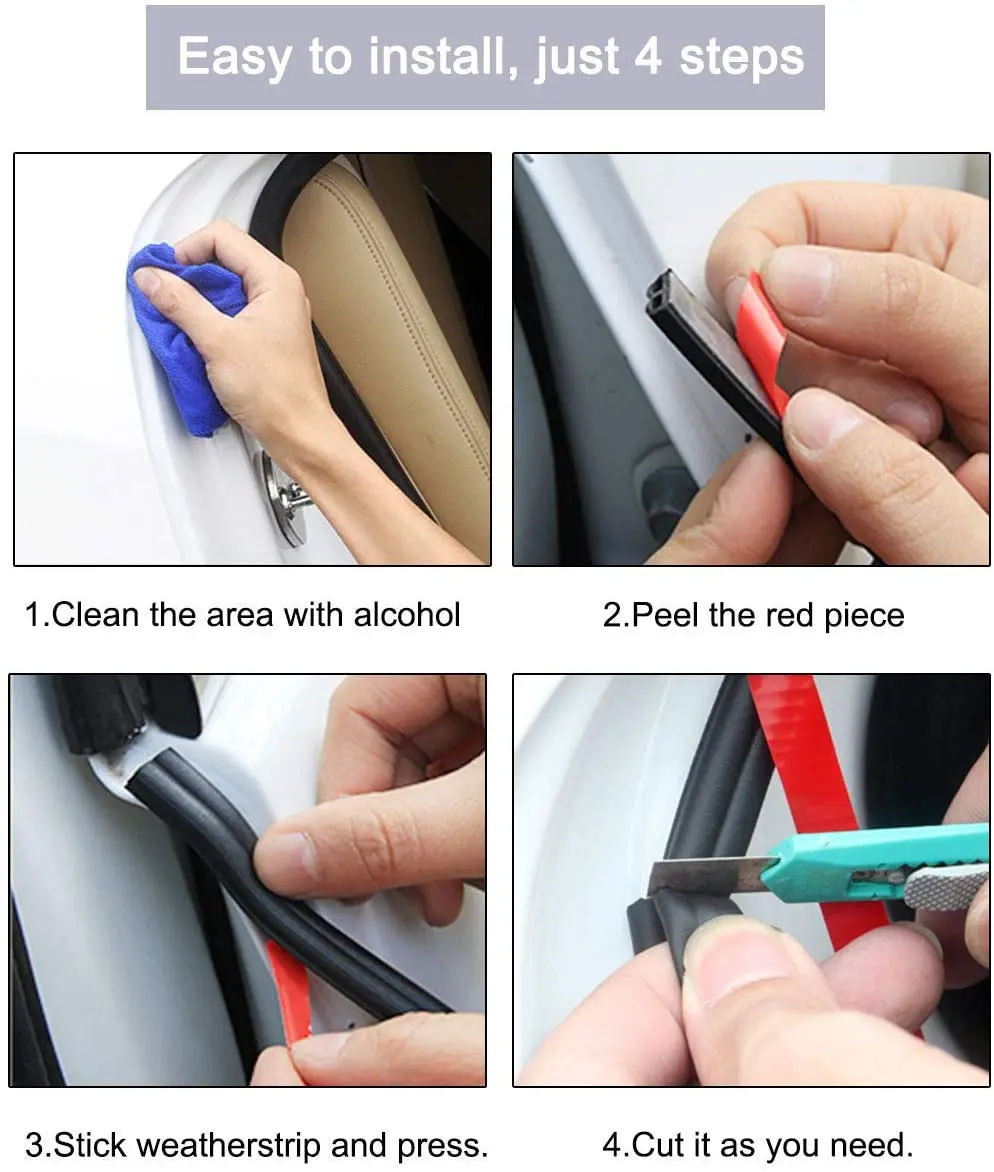 Easy to install, just 4 steps

1.Clean the area with alcohol

2.Peel the red piece

3.Stick weatherstrip and press.

4.Cut it as you need.