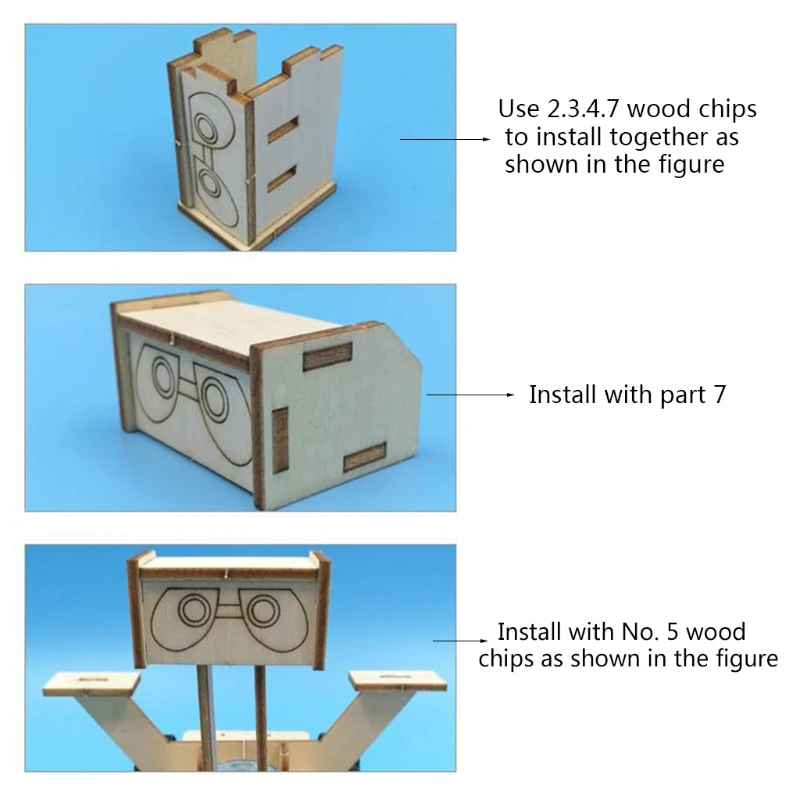 Use 2.3.4.7 wood chips to install together as shown in the figure

Install with part 7

Install with No. 5 wood chips as shown in the figure