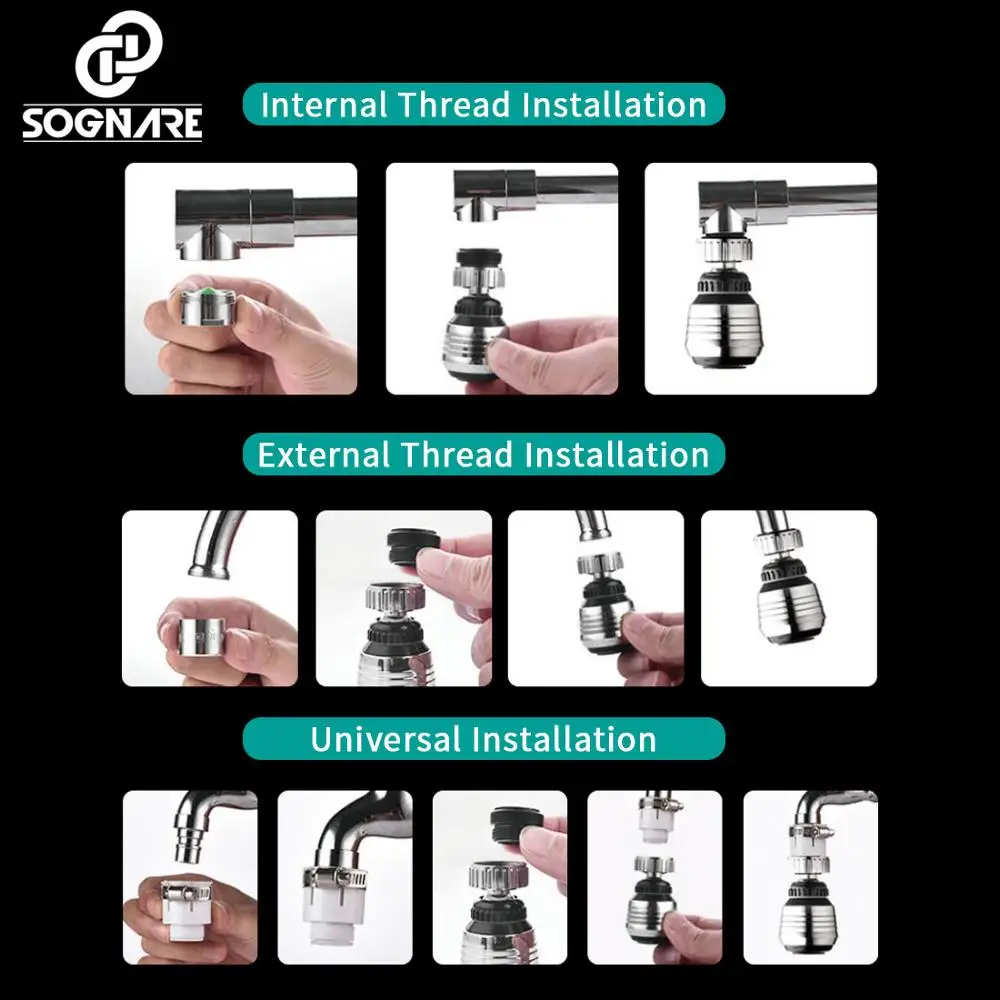 SOGNARE

Internal Thread Installation

External Thread Installation

Universal Installation