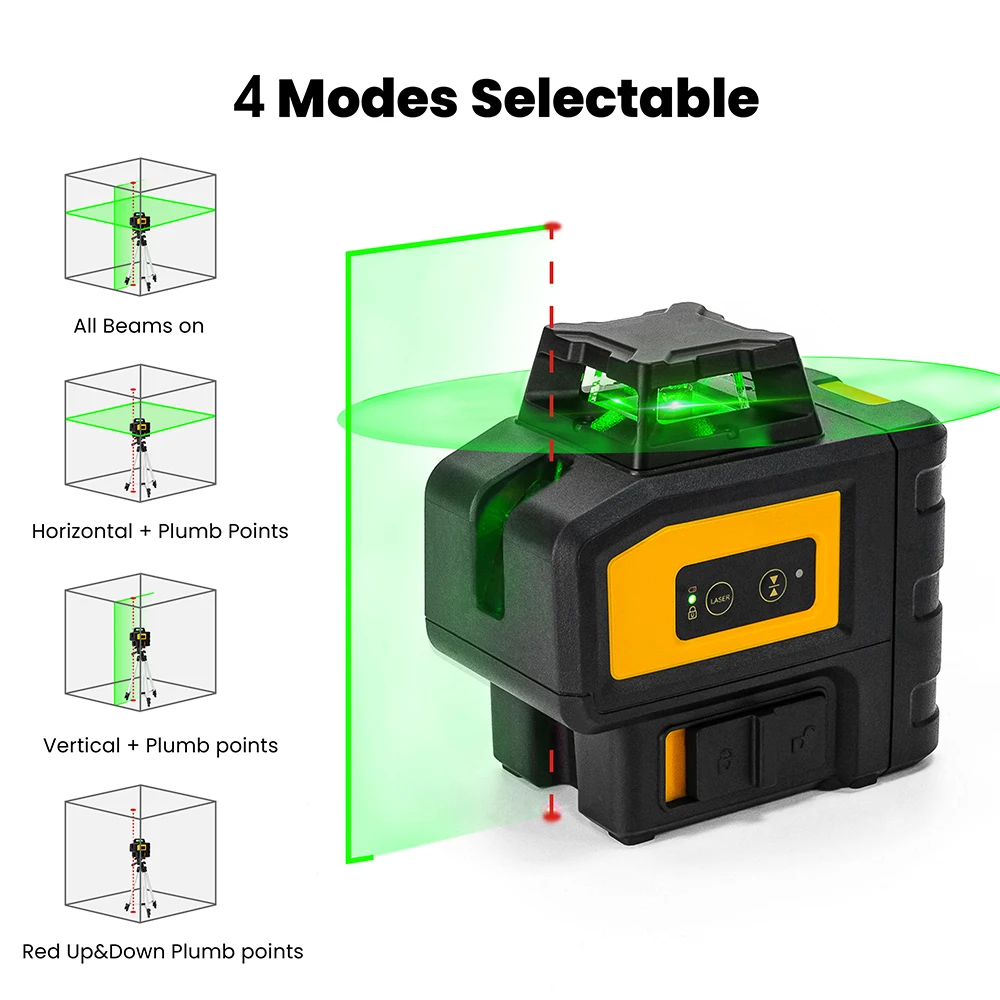 4 Modes Selectable

All Beams on

Horizontal + Plumb Points

Vertical + Plumb points

Red Up&Down Plumb points

LASER