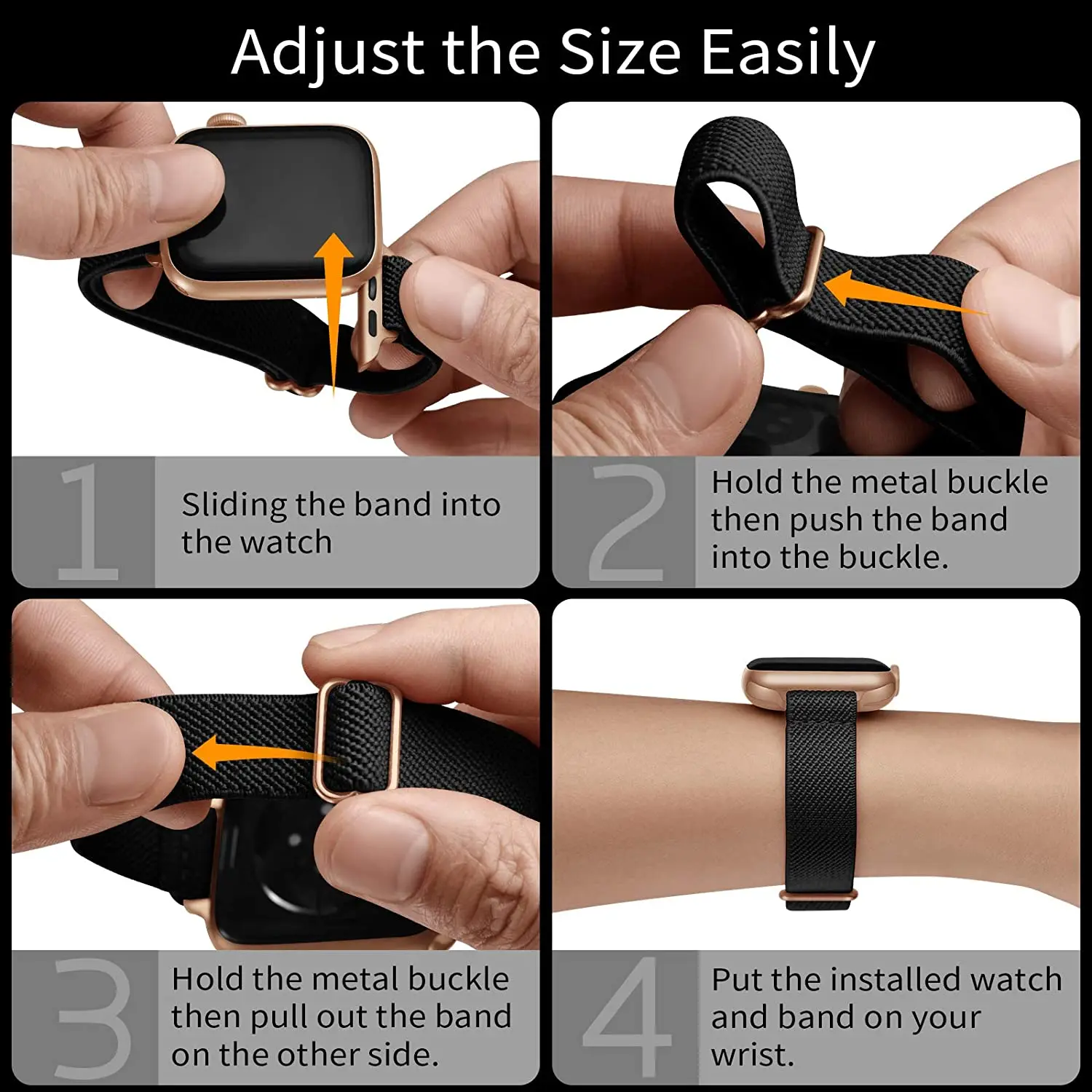 Adjust the Size Easily

1 Sliding the band into the watch

2 Hold the metal buckle then push the band into the buckle.

3 Hold the metal buckle then pull out the band on the other side.

4 Put the installed watch and band on your wrist.