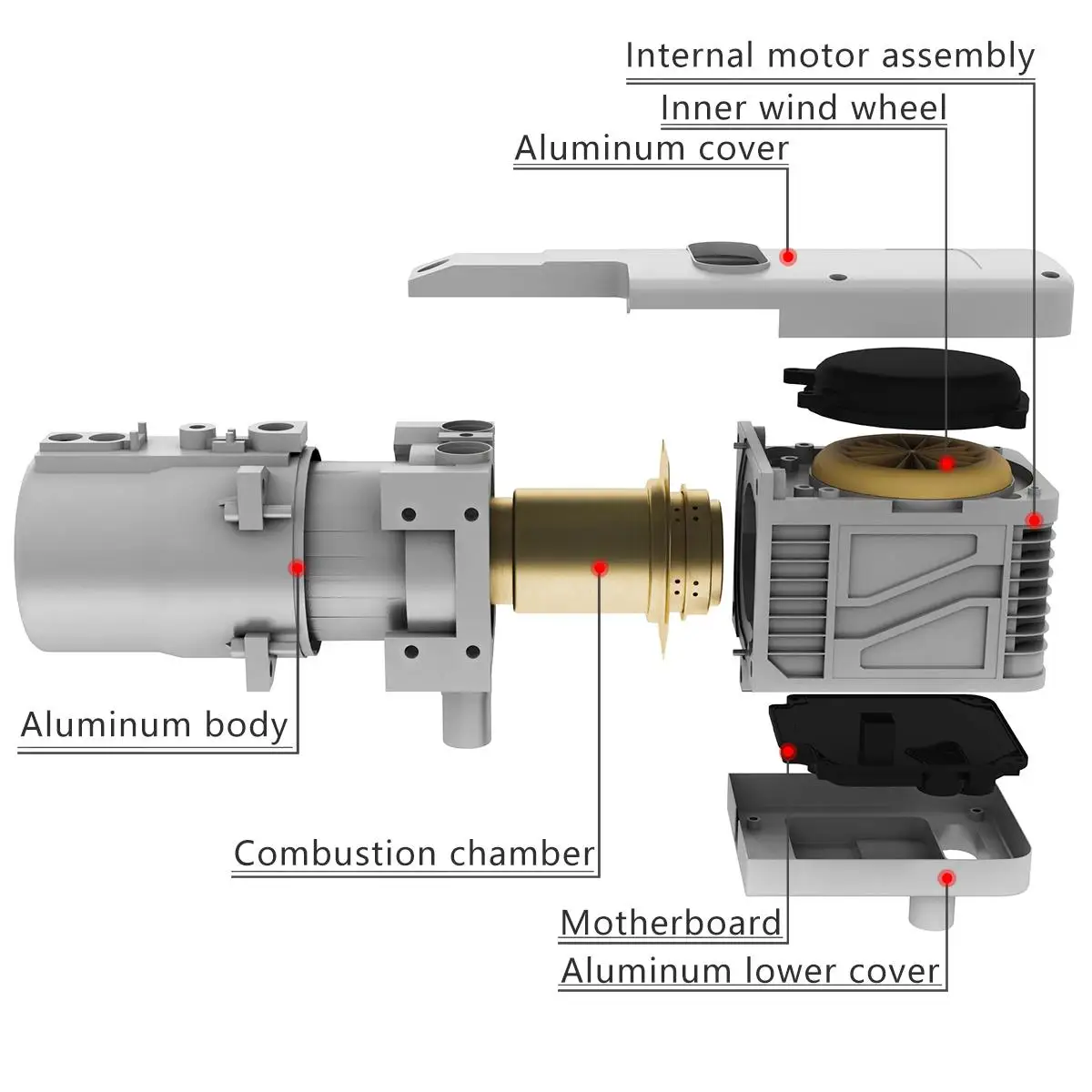 Internal motor assembly
Inner wind wheel
Aluminum cover
Aluminum body
Combustion chamber
Motherboard
Aluminum lower cover