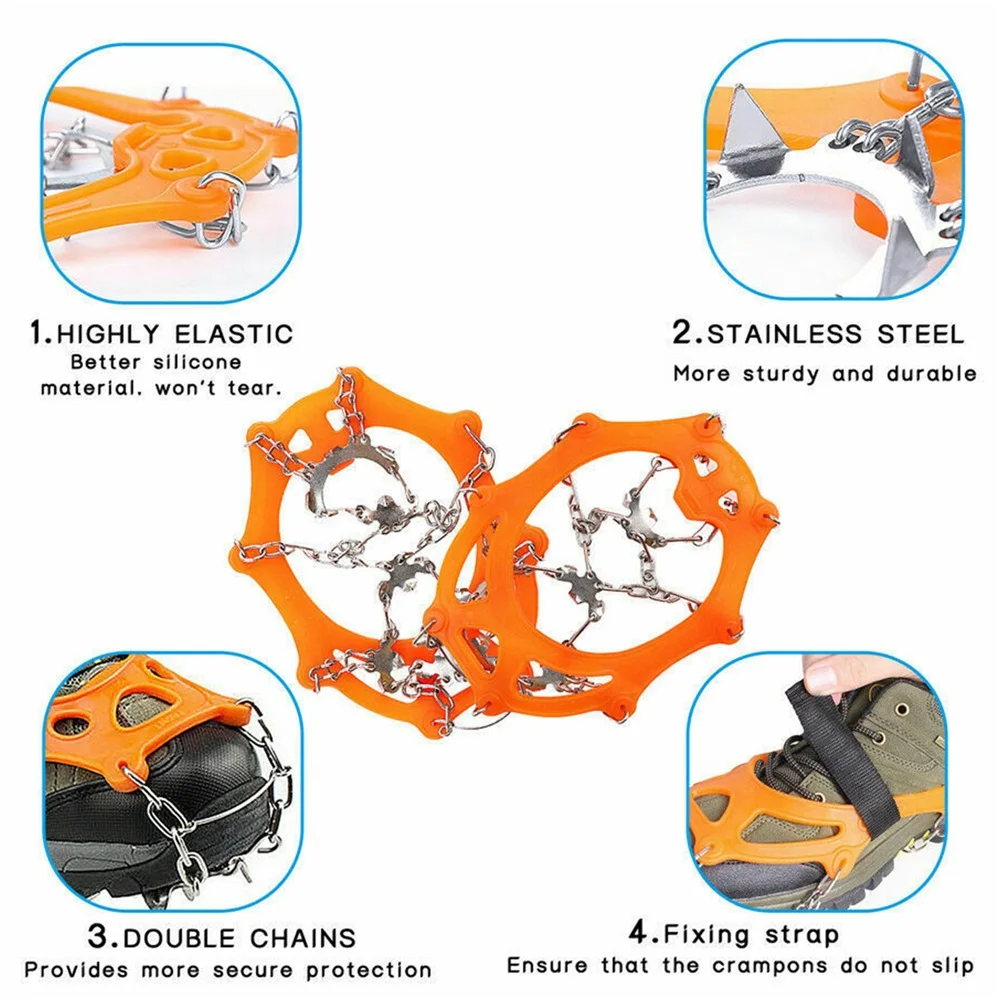 1.HIGHLY ELASTIC
Better silicone material. won't tear.

2.STAINLESS STEEL
More sturdy and durable

3.DOUBLE CHAINS
Provides more secure protection

4.Fixing strap
Ensure that the crampons do not slip