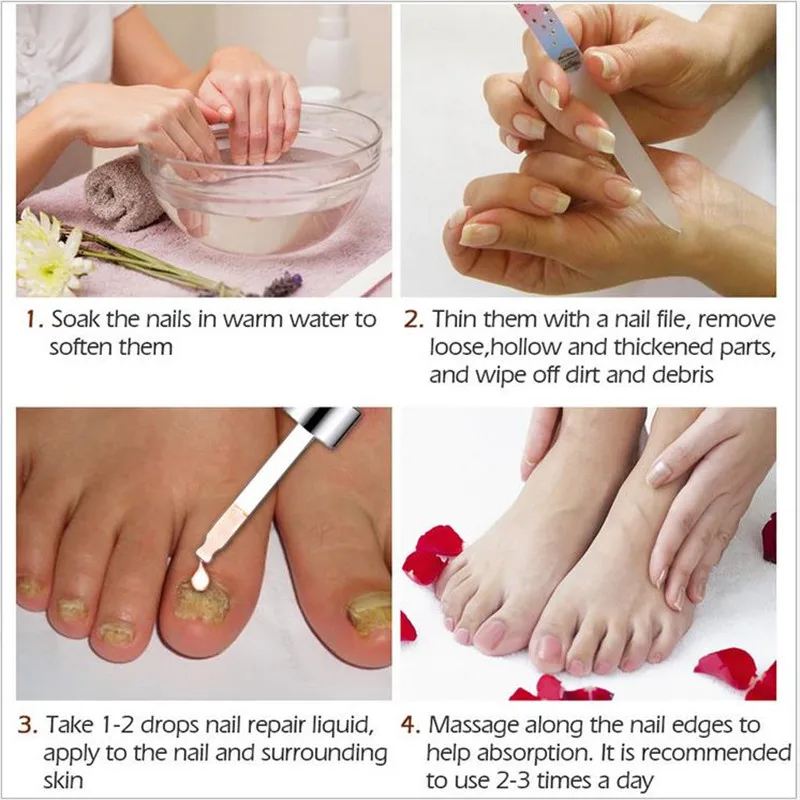 1. Soak the nails in warm water to soften them

2. Thin them with a nail file, remove loose,hollow and thickened parts, and wipe off dirt and debris

3. Take 1-2 drops nail repair liquid, apply to the nail and surrounding skin

4. Massage along the nail edges to help absorption. It is recommended to use 2-3 times a day