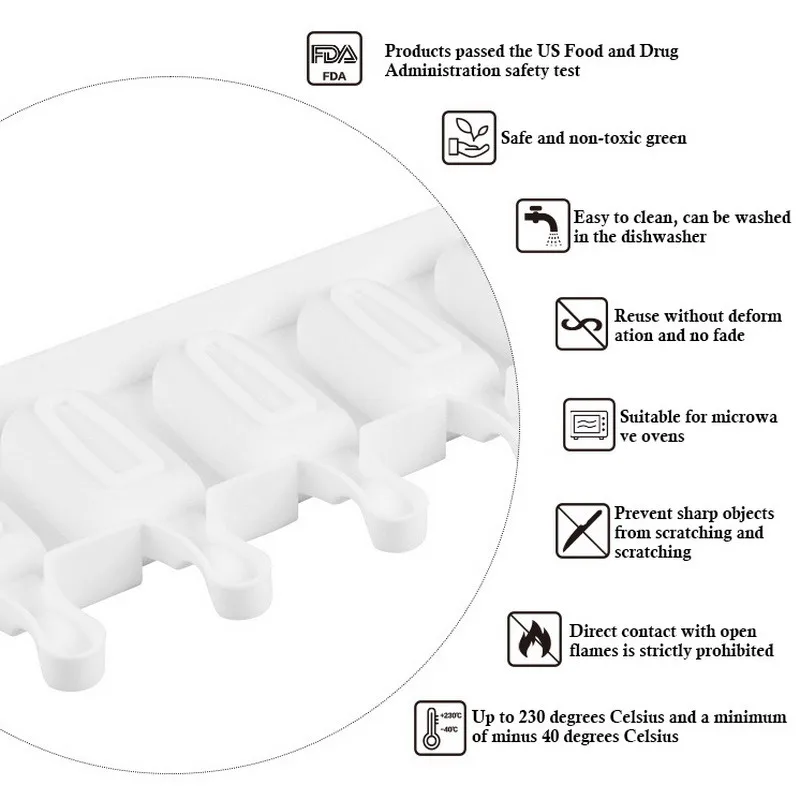 FDA
FDA
Products passed the US Food and Drug Administration safety test

Safe and non-toxic green

Easy to clean, can be washed in the dishwasher

Reuse without deform ation and no fade

Suitable for microwa ve ovens

Prevent sharp objects from scratching and scratching

Direct contact with open flames is strictly prohibited

+230℃
-40℃
Up to 230 degrees Celsius and a minimum of minus 40 degrees Celsius