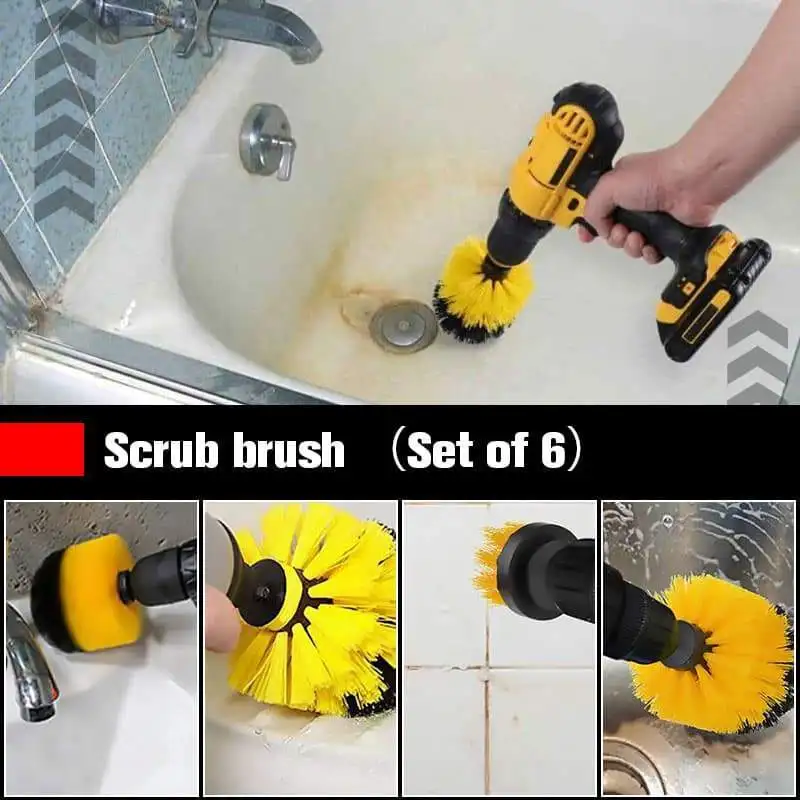 Scrub brush （Set of 6）