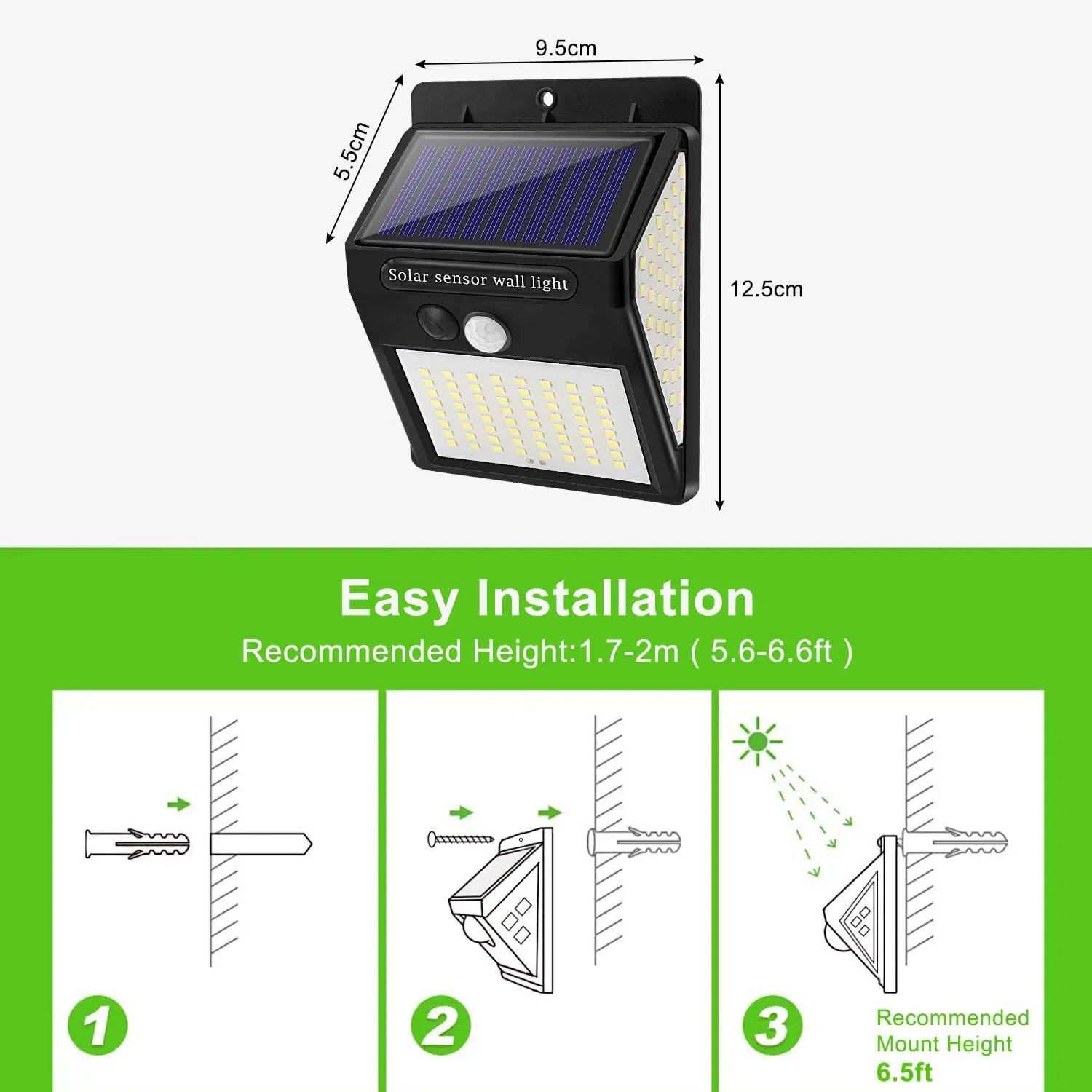 9.5cm

5.5cm

12.5cm

Solar sensor wall light

Easy Installation

Recommended Height:1.7-2m ( 5.6-6.6ft )

1

2

3

Recommended Mount Height 6.5ft