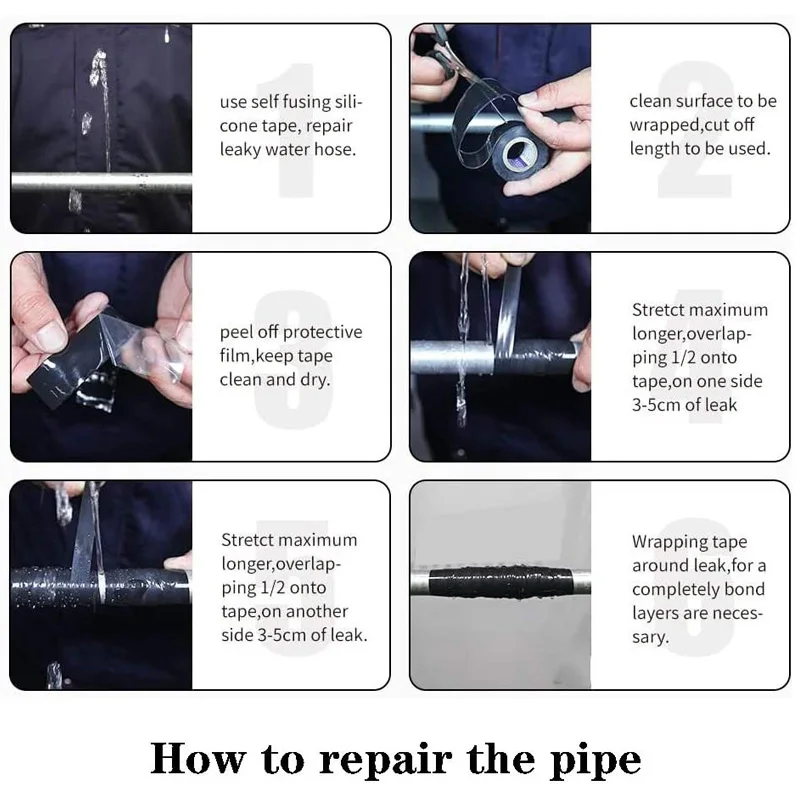 1
use self fusing silicone tape, repair leaky water hose.

2
clean surface to be wrapped,cut off length to be used.

3
peel off protective film,keep tape clean and dry.

4
Stretct maximum longer,overlapping 1/2 onto tape,on one side 3-5cm of leak

5
Stretct maximum longer,overlapping 1/2 onto tape,on another side 3-5cm of leak.

6
Wrapping tape around leak,for a completely bond layers are necessary.

How to repair the pipe