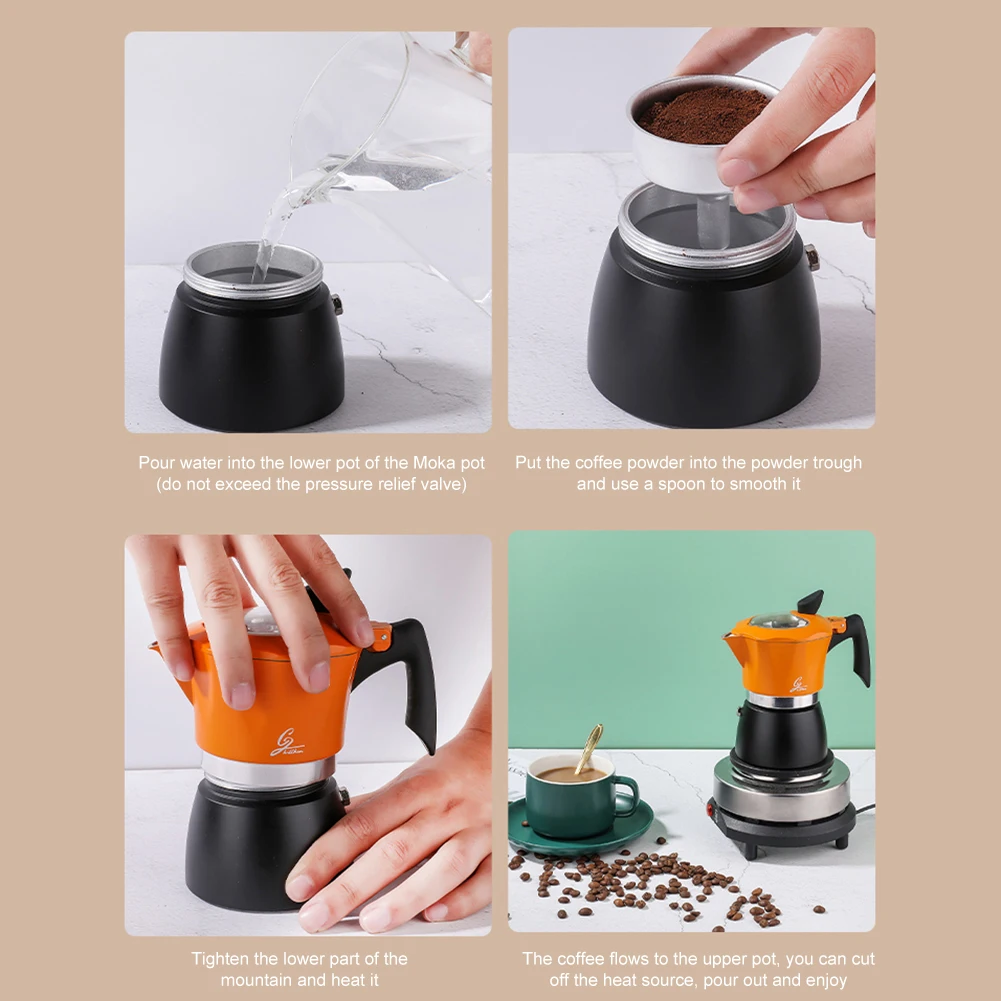 Pour water into the lower pot of the Moka pot (do not exceed the pressure relief valve)

Put the coffee powder into the powder trough and use a spoon to smooth it

Tighten the lower part of the mountain and heat it

The coffee flows to the upper pot, you can cut off the heat source, pour out and enjoy