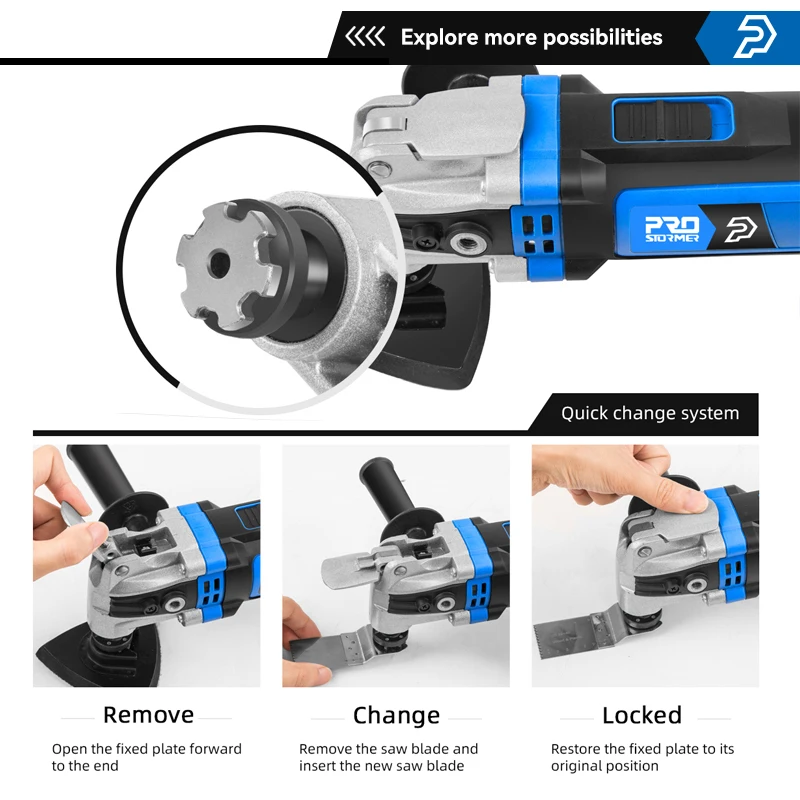 Explore more possibilities

PRO STORMER

Quick change system

Remove

Open the fixed plate forward to the end

Change

Remove the saw blade and insert the new saw blade

Locked

Restore the fixed plate to its original position