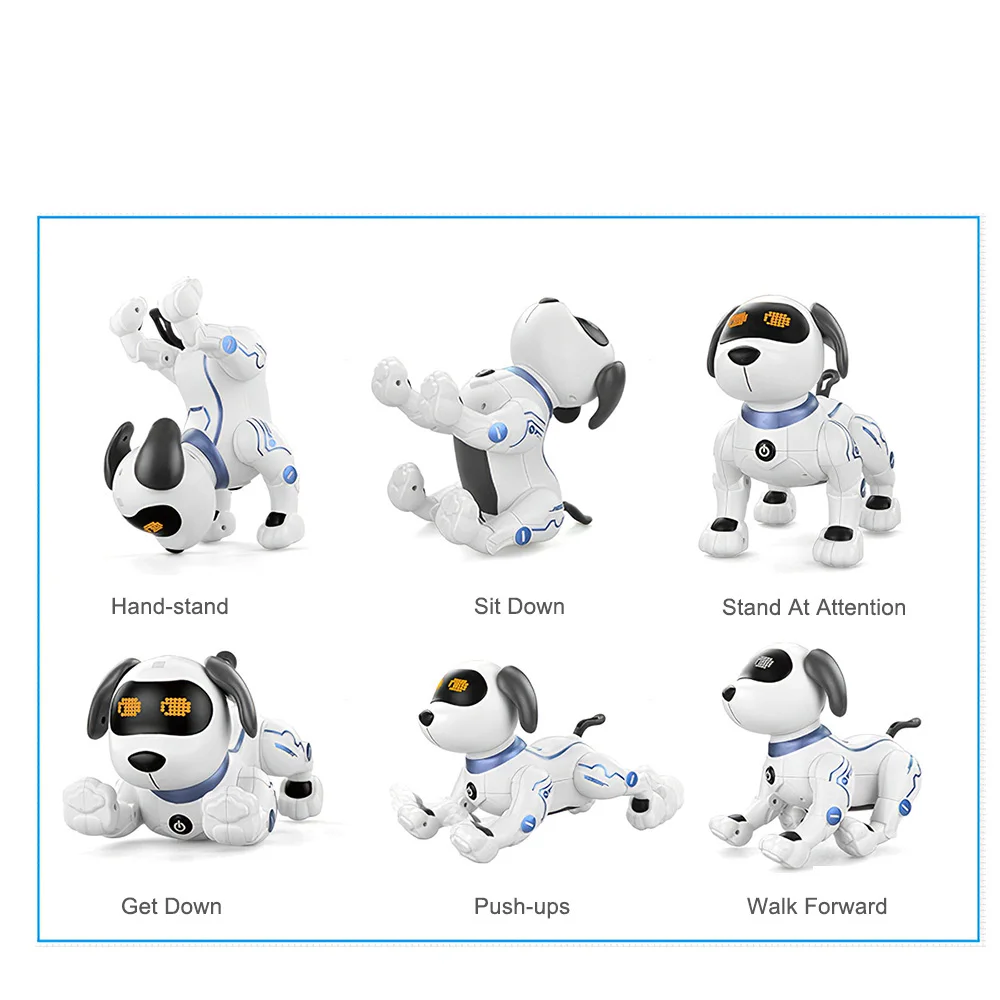 Hand-stand

Sit Down

Stand At Attention

Get Down

Push-ups

Walk Forward