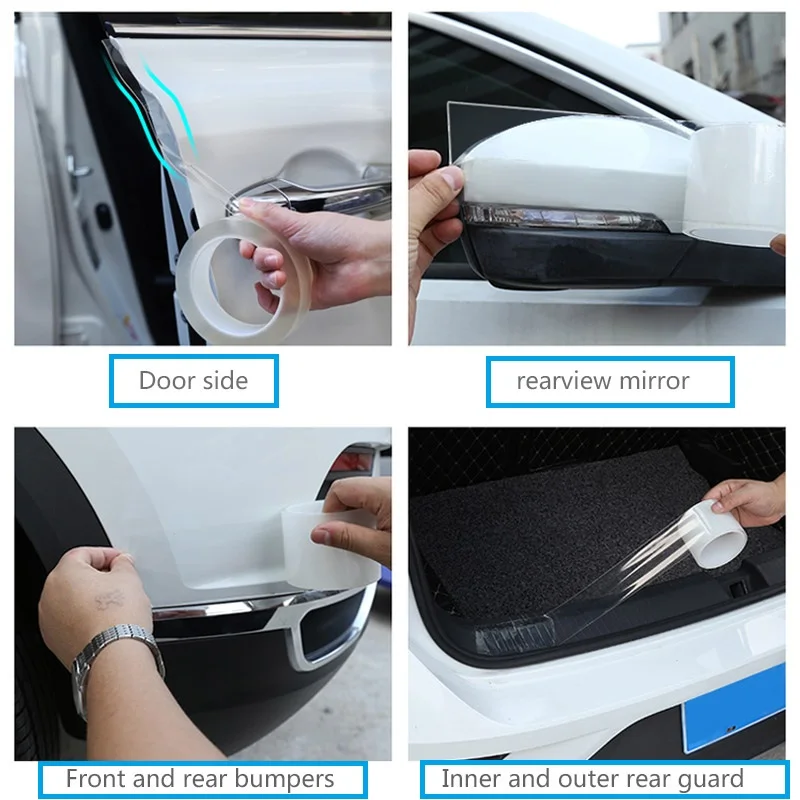 Door side

rearview mirror

Front and rear bumpers

Inner and outer rear guard