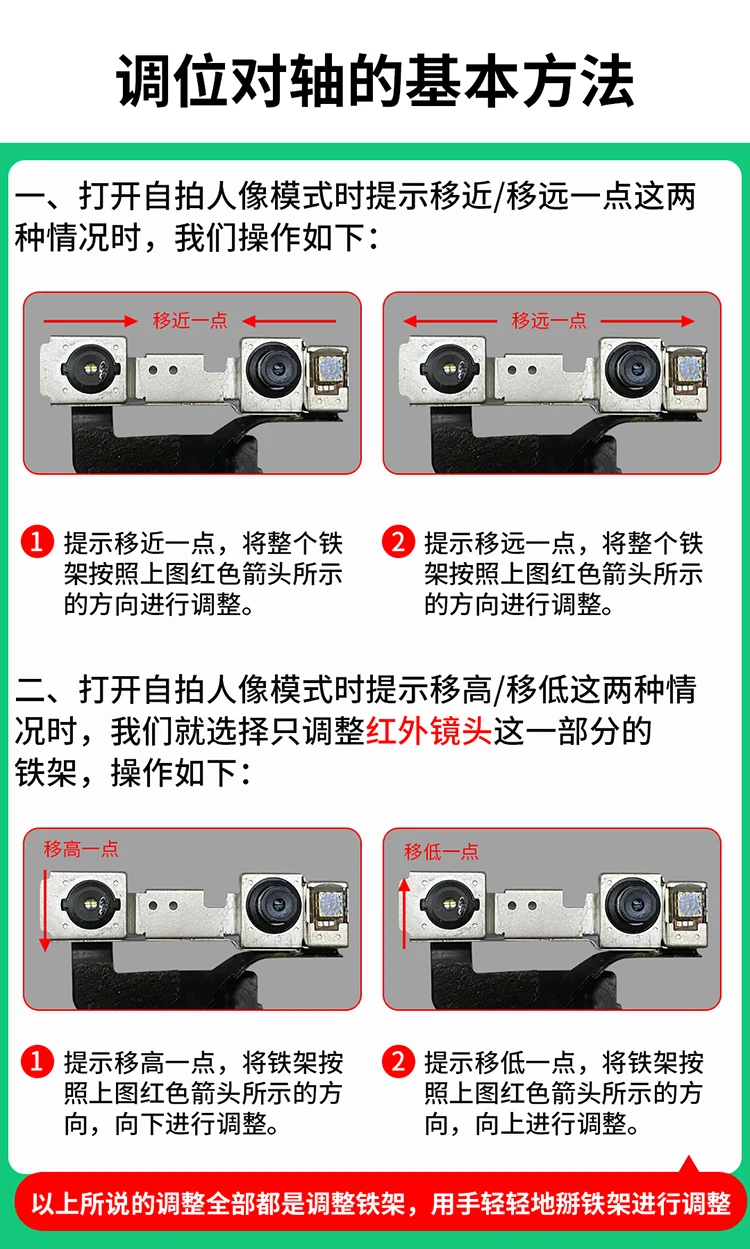 调位对轴的基本方法

一、打开自拍人像模式时提示移近/移远一点这两种情况时，我们操作如下：

移近一点

移远一点

1 提示移近一点，将整个铁架按照上图红色箭头所示的方向进行调整。

2 提示移远一点，将整个铁架按照上图红色箭头所示的方向进行调整。

二、打开自拍人像模式时提示移高/移低这两种情况时，我们就选择只调整红外镜头这一部分的铁架，操作如下：

移高一点

移低一点

1 提示移高一点，将铁架按照上图红色箭头所示的方向，向下进行调整。

2 提示移低一点，将铁架按照上图红色箭头所示的方向，向上进行调整。

以上所说的调整全部都是调整铁架，用手轻轻地掰铁架进行调整